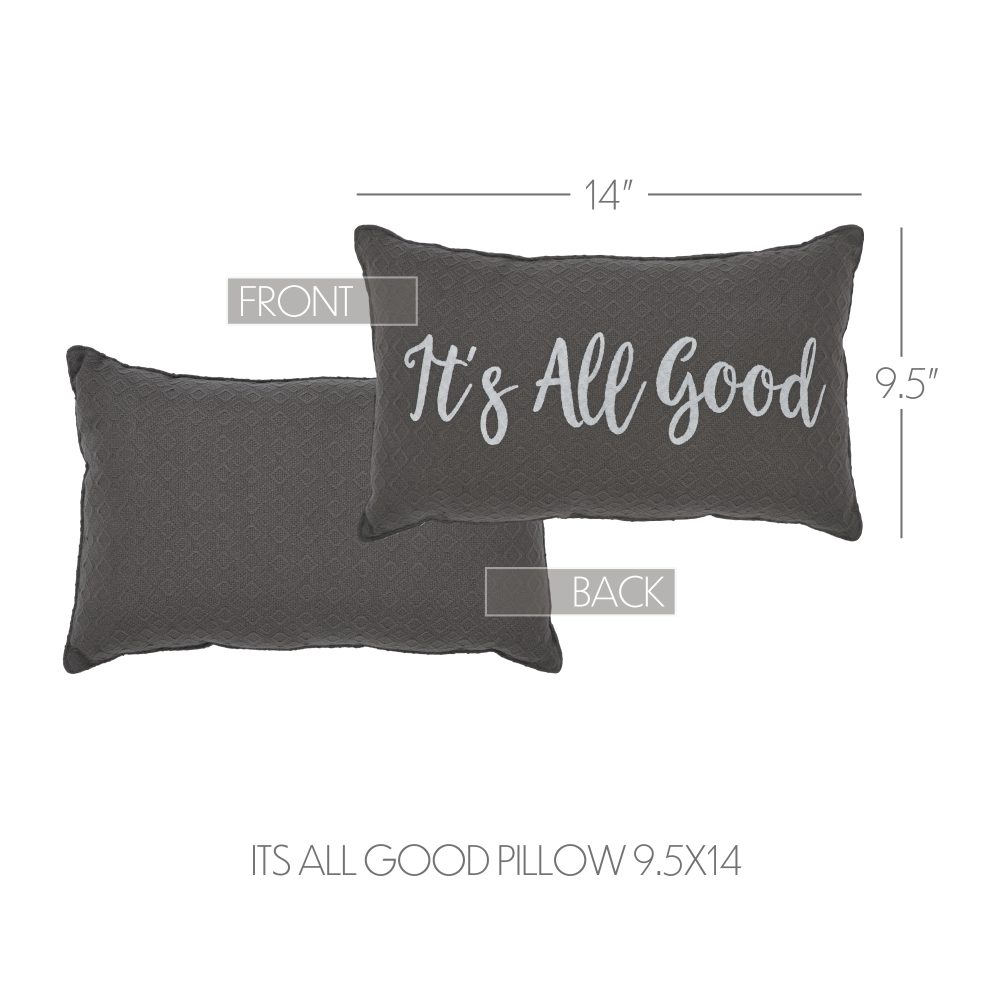 14"

FRONT

It's All Good

9.5"

BACK

ITS ALL GOOD PILLOW 9.5X14