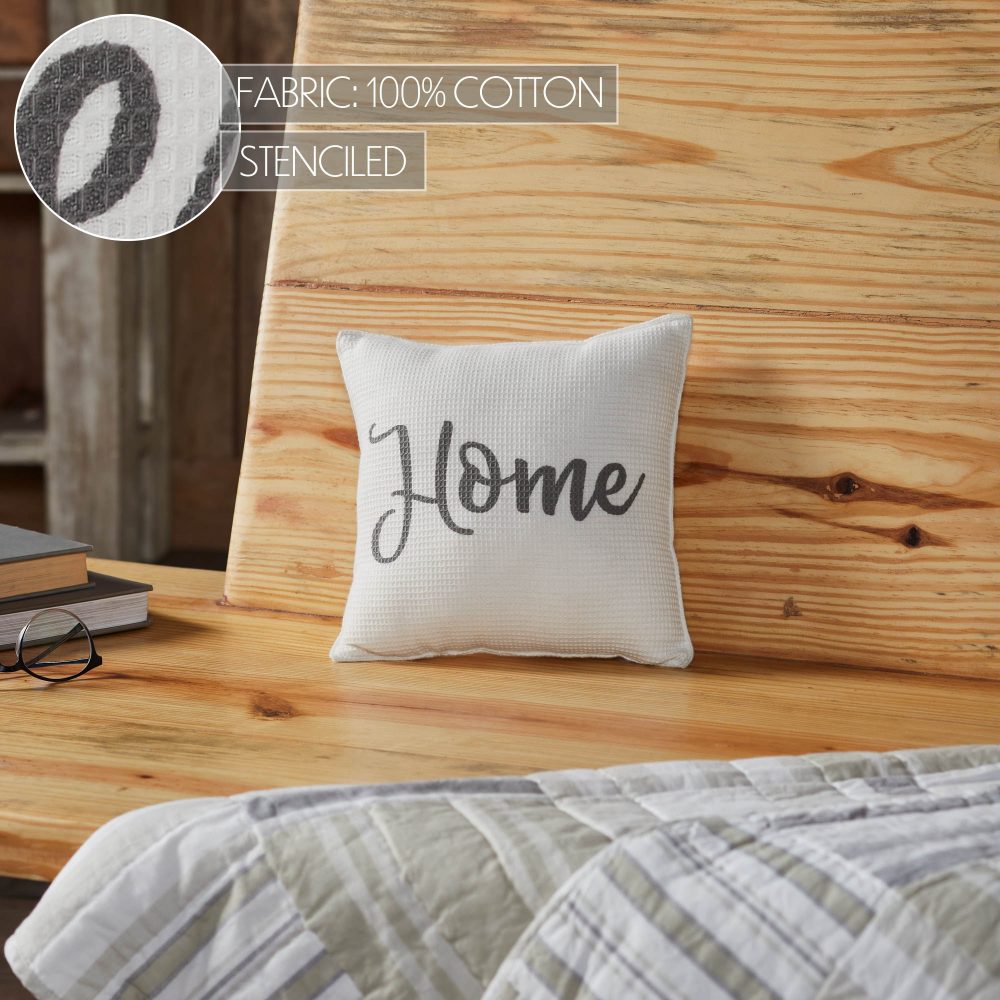 FABRIC: 100% COTTON
STENCILED

Home