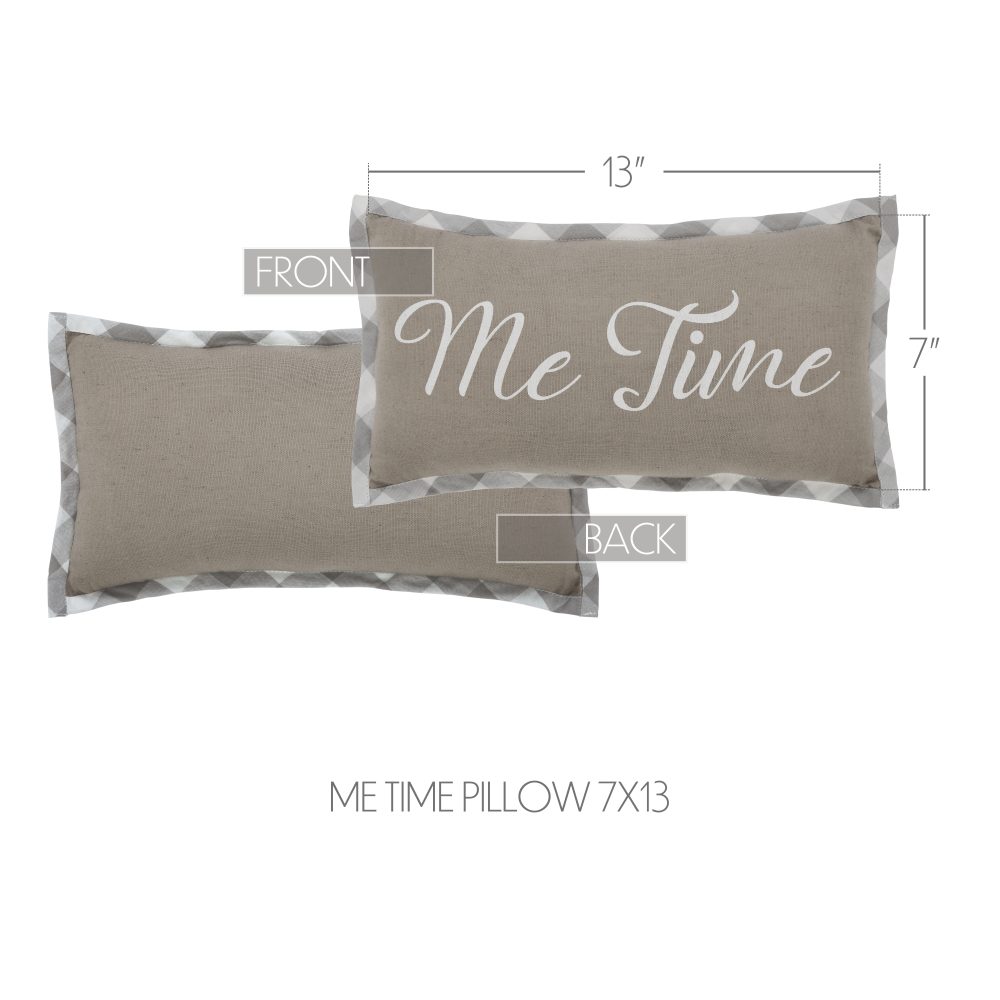 13"

FRONT

Me Time

7"

BACK

ME TIME PILLOW 7X13