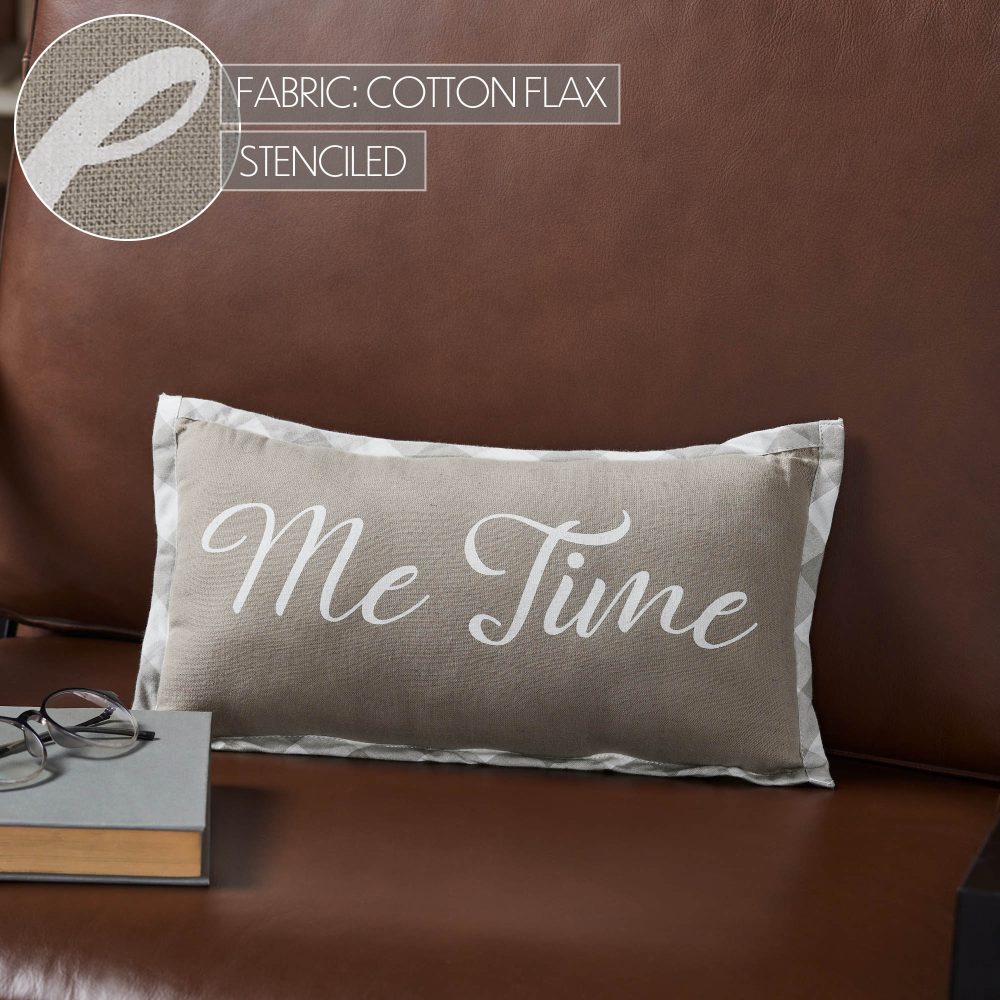 FABRIC: COTTON FLAX
STENCILED

Me Time