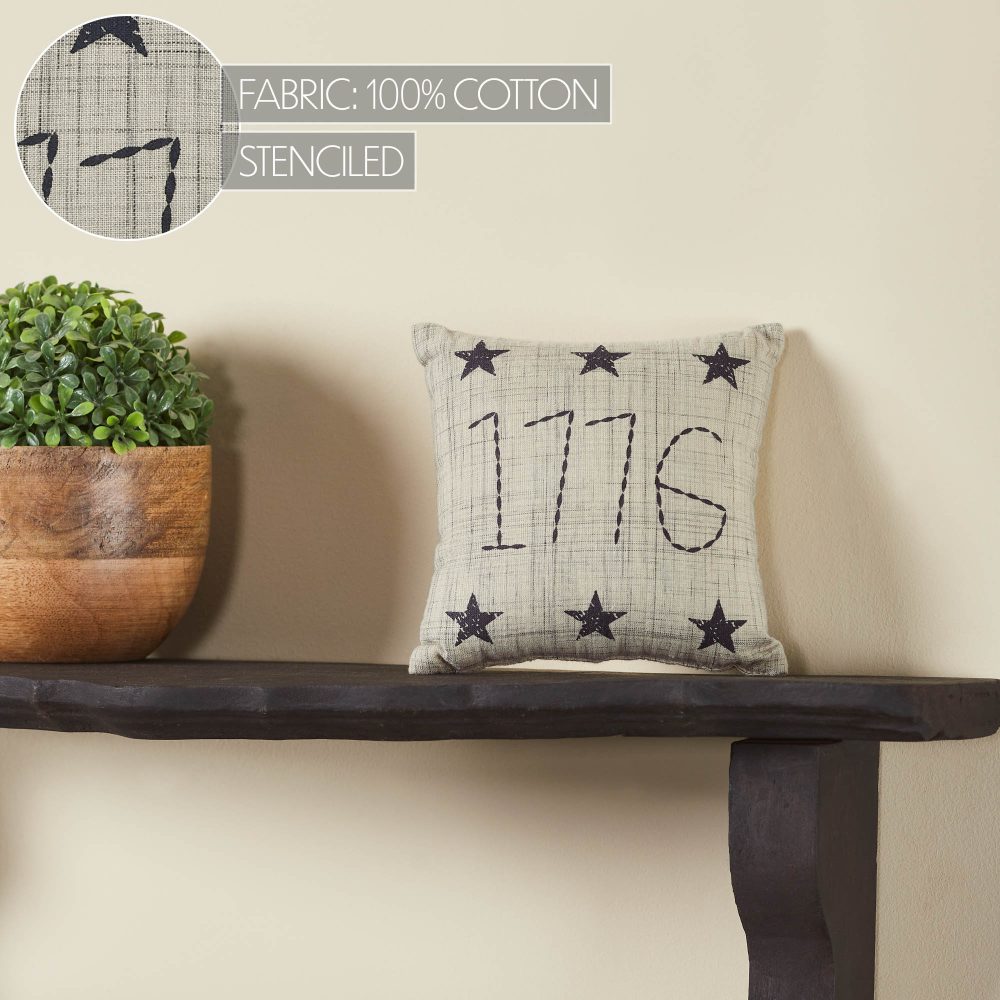 FABRIC: 100% COTTON
STENCILED

1776