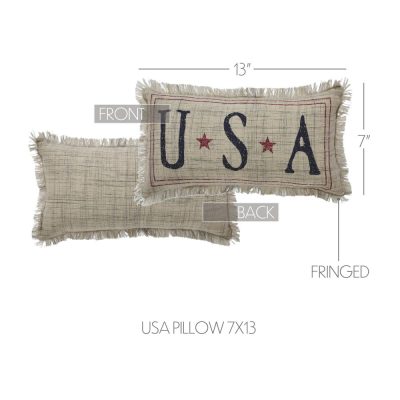 13"

FRONT

U S A

7"

BACK

FRINGED

USA PILLOW 7X13