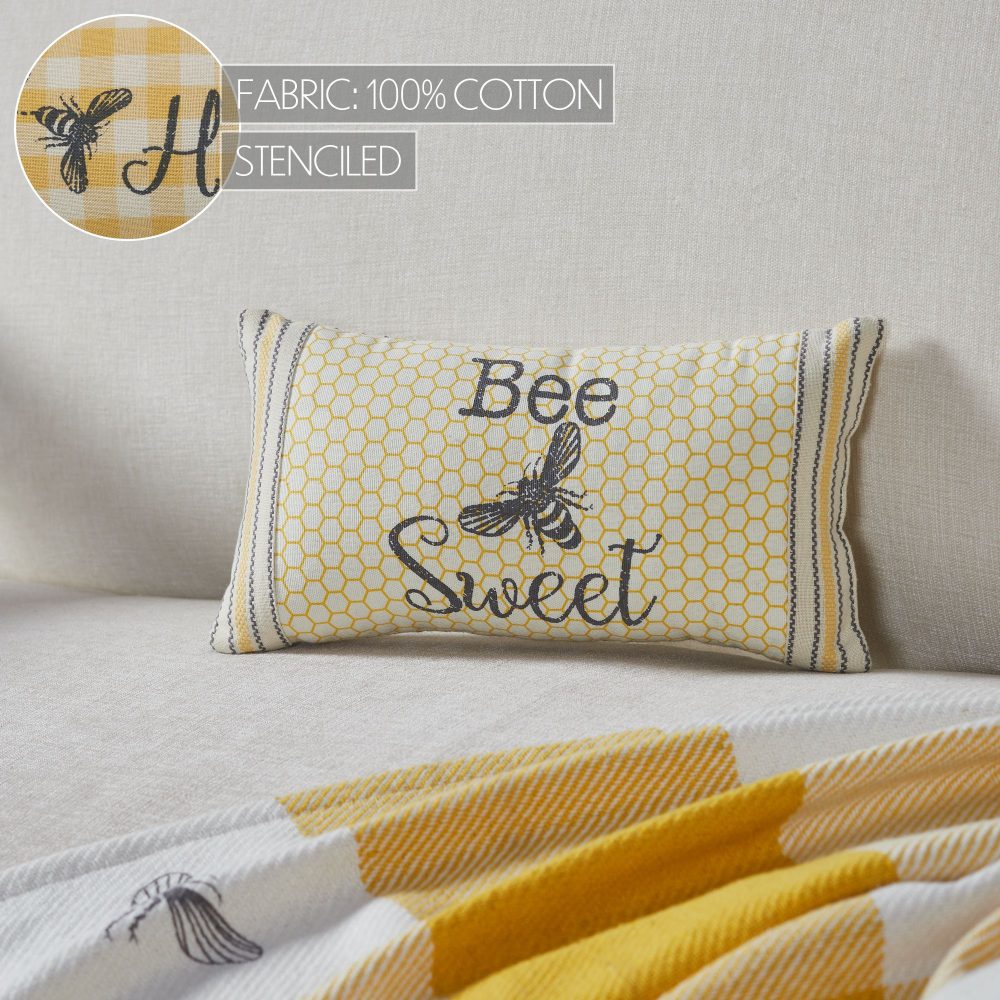 H

FABRIC: 100% COTTON

STENCILED

Bee

Sweet