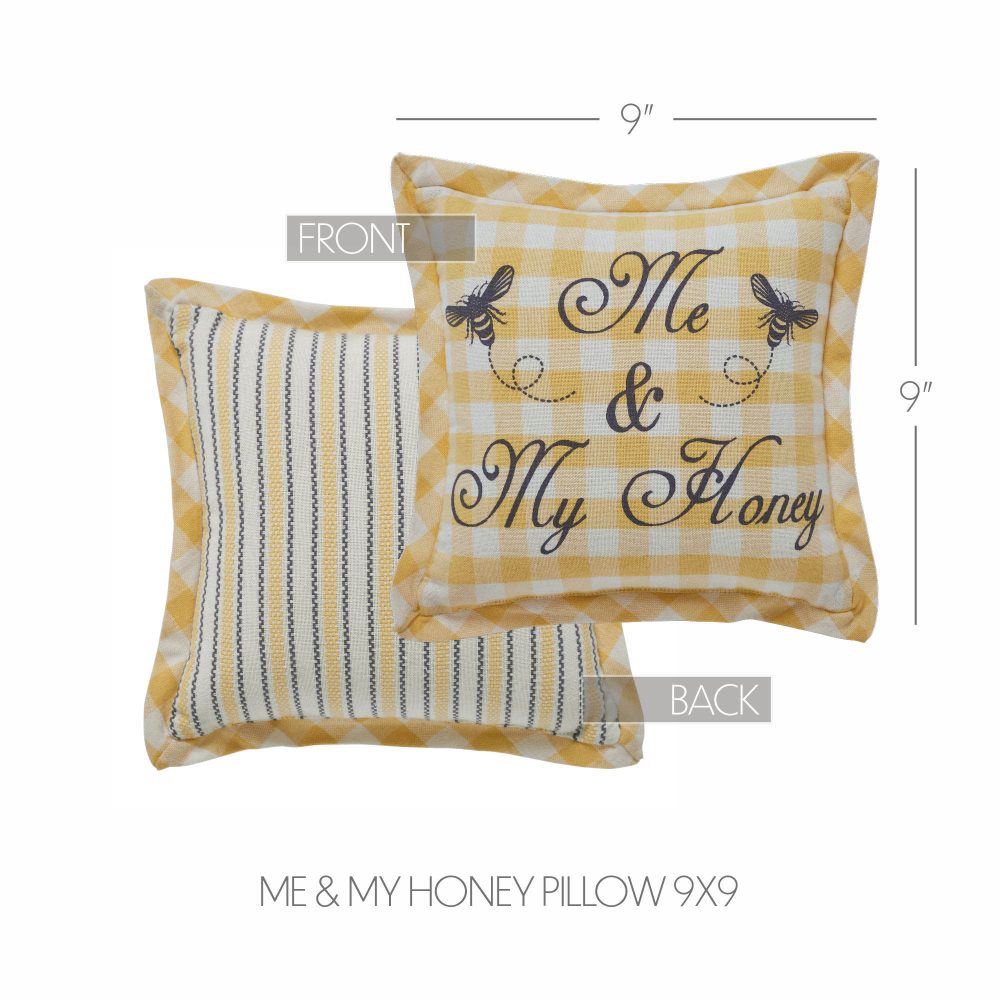 9"

FRONT

Me & My Honey

9"

BACK

ME & MY HONEY PILLOW 9X9