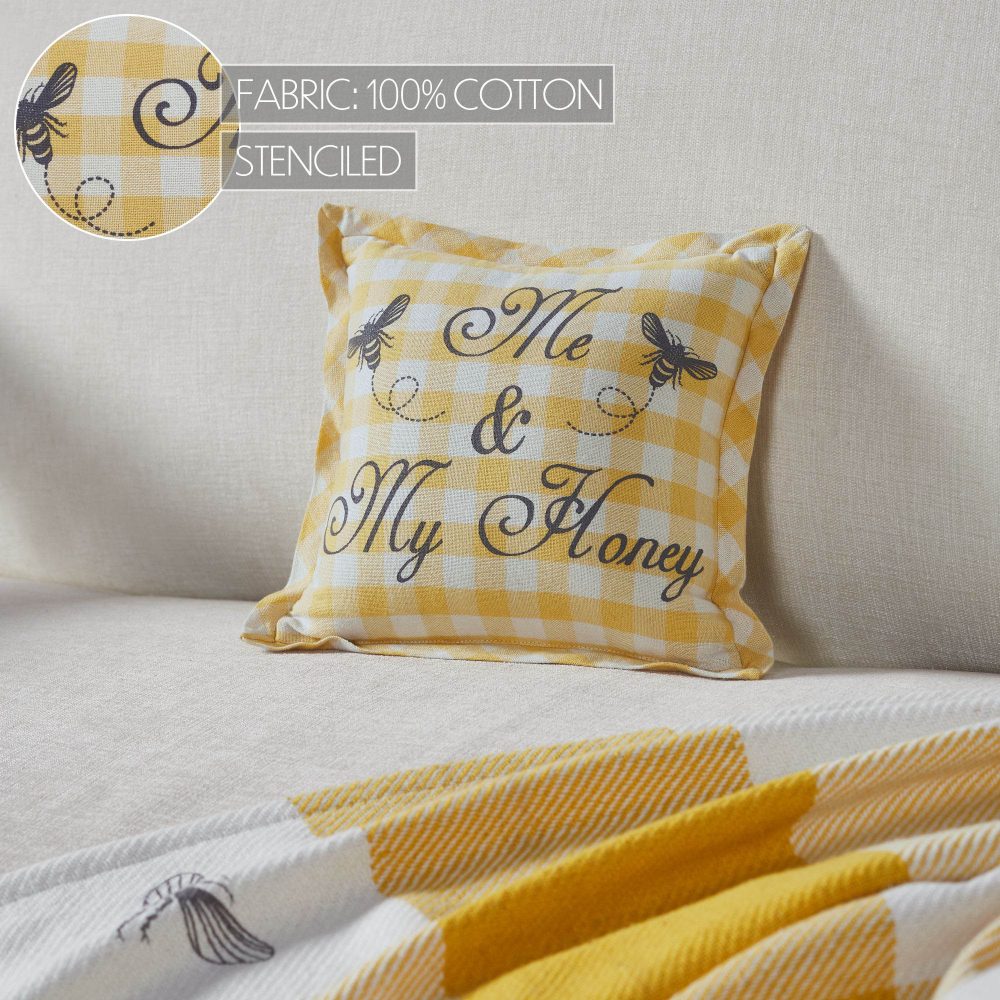 FABRIC: 100% COTTON
STENCILED

Me
&
My Honey