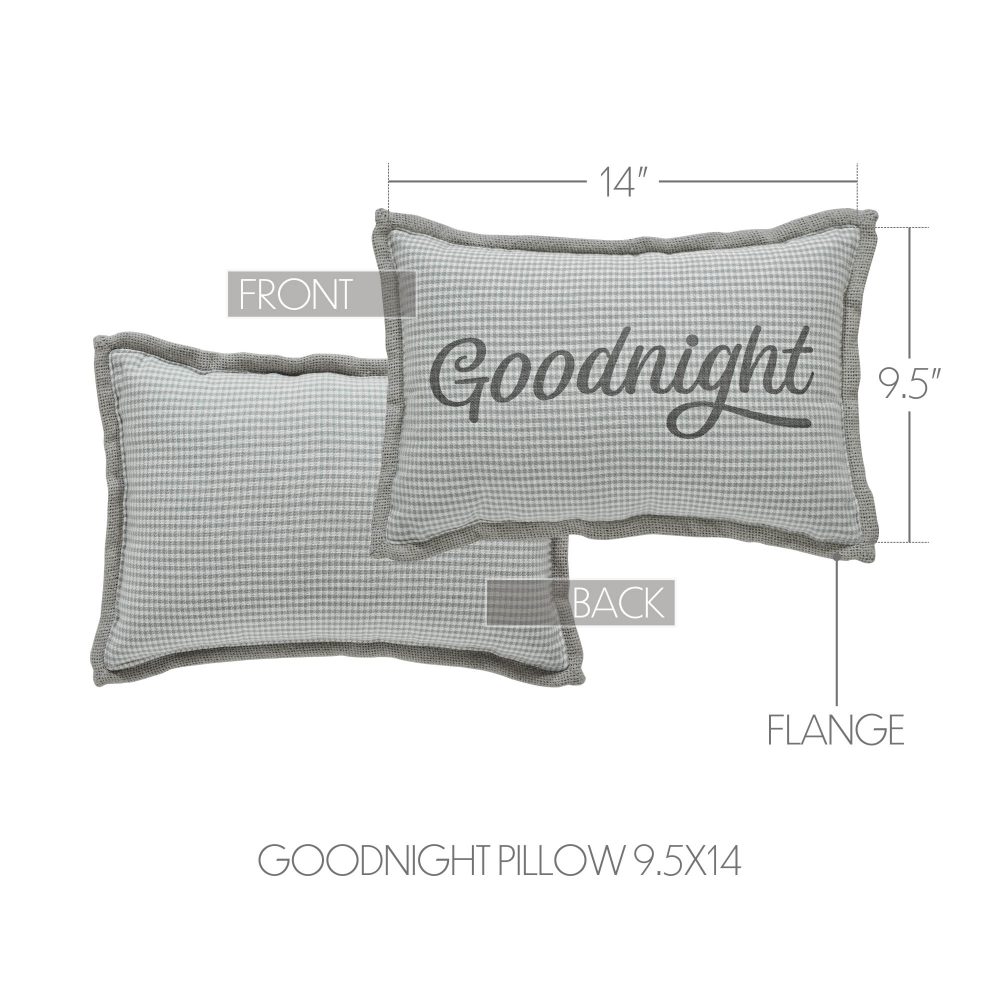 14"

FRONT

Goodnight

9.5"

BACK

FLANGE

GOODNIGHT PILLOW 9.5X14