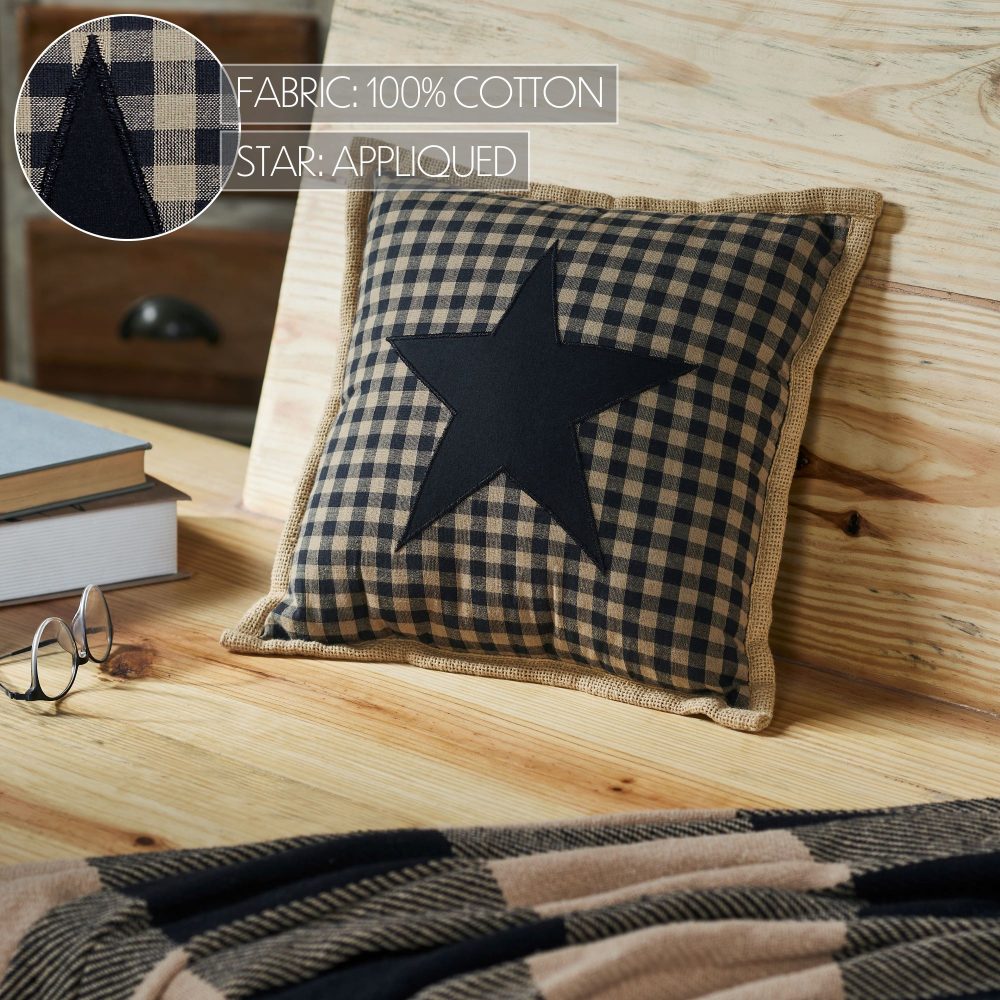 FABRIC: 100% COTTON
STAR: APPLIQUED