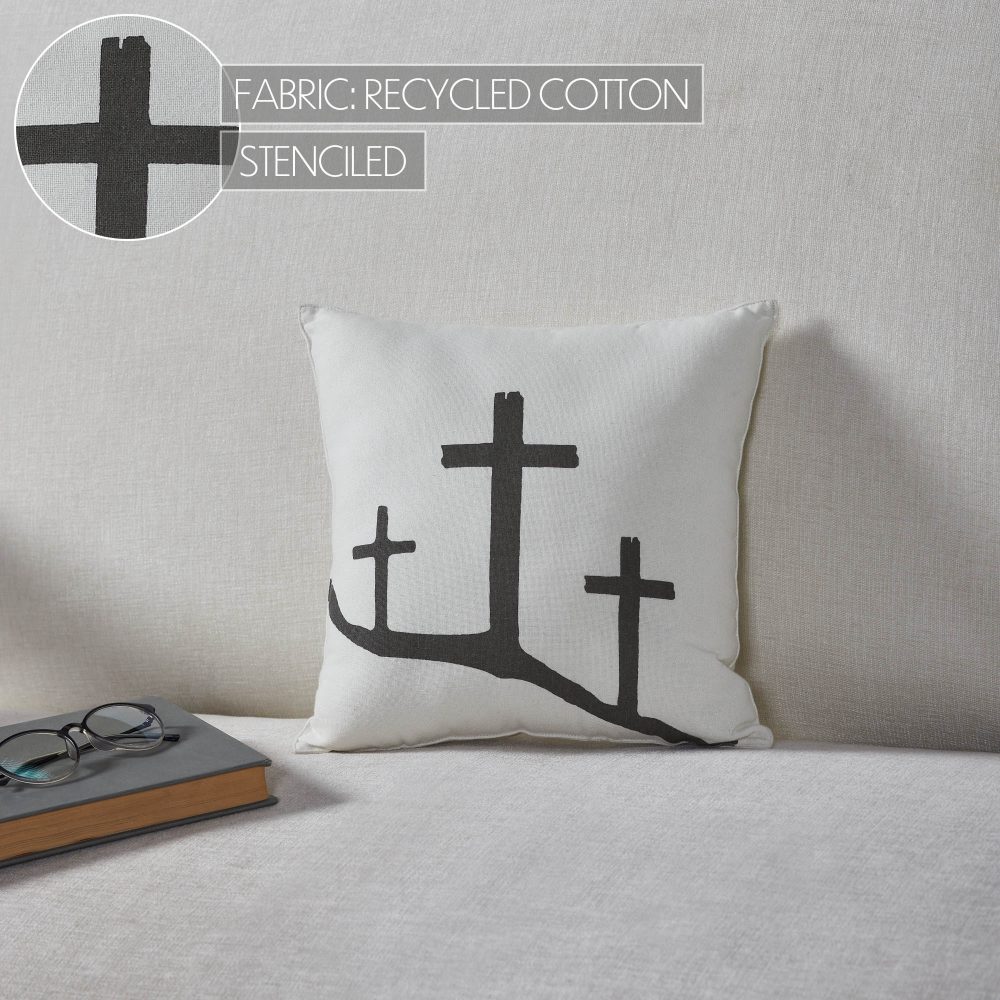 FABRIC: RECYCLED COTTON

STENCILED