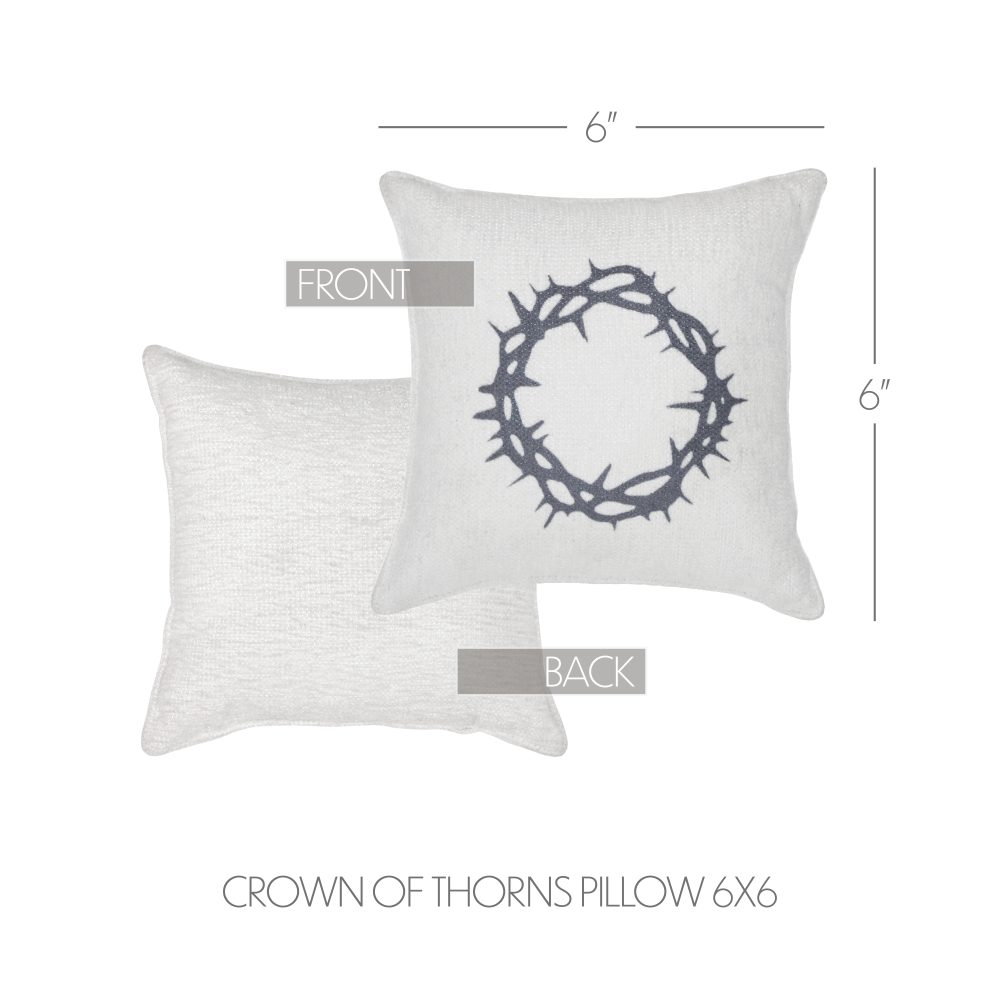 6"

FRONT

6"

BACK

CROWN OF THORNS PILLOW 6X6