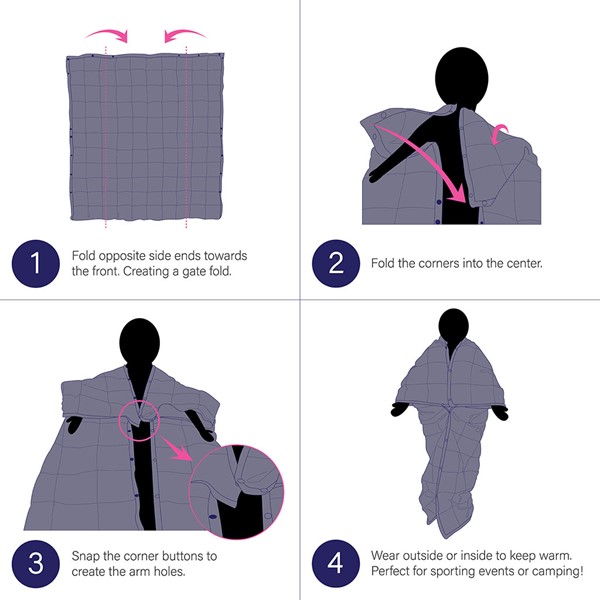 1

Fold opposite side ends towards the front. Creating a gate fold.

2

Fold the corners into the center.

3

Snap the corner buttons to create the arm holes.

4

Wear outside or inside to keep warm. Perfect for sporting events or camping!