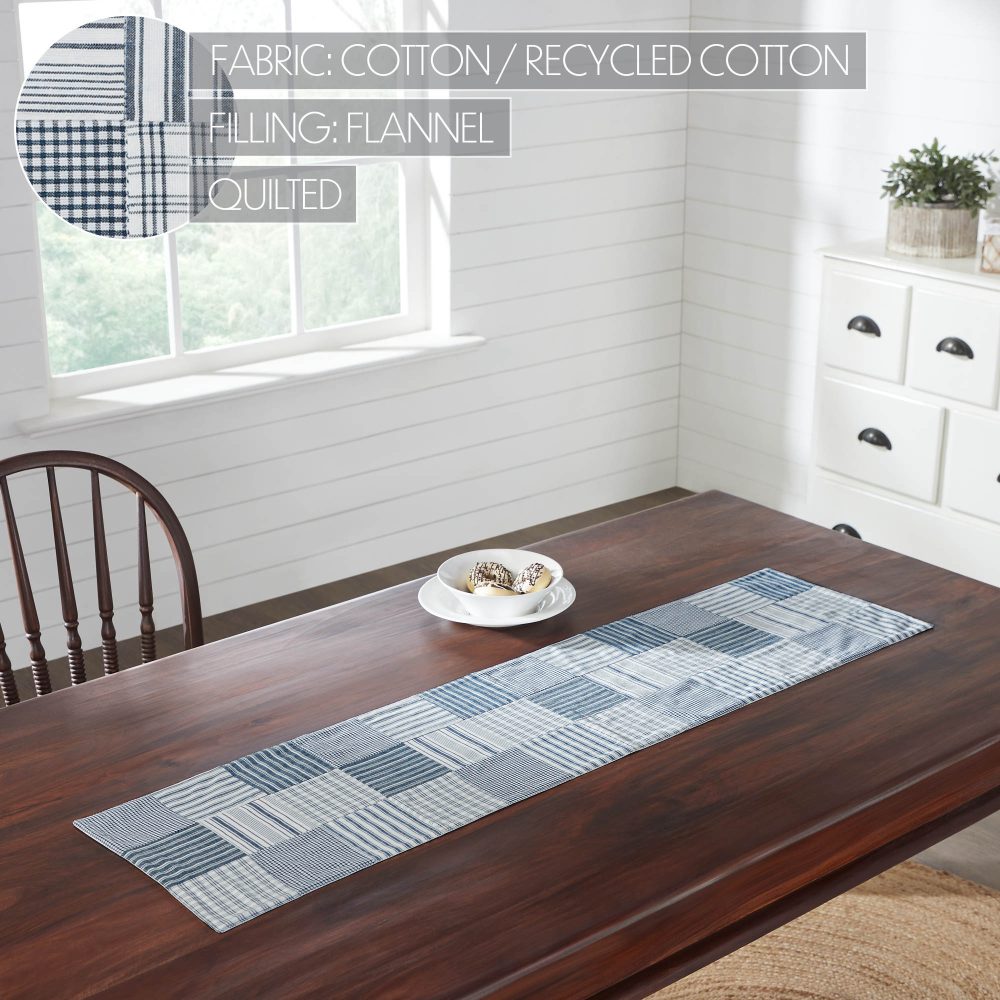 FABRIC: COTTON / RECYCLED COTTON
FILLING: FLANNEL
QUILTED