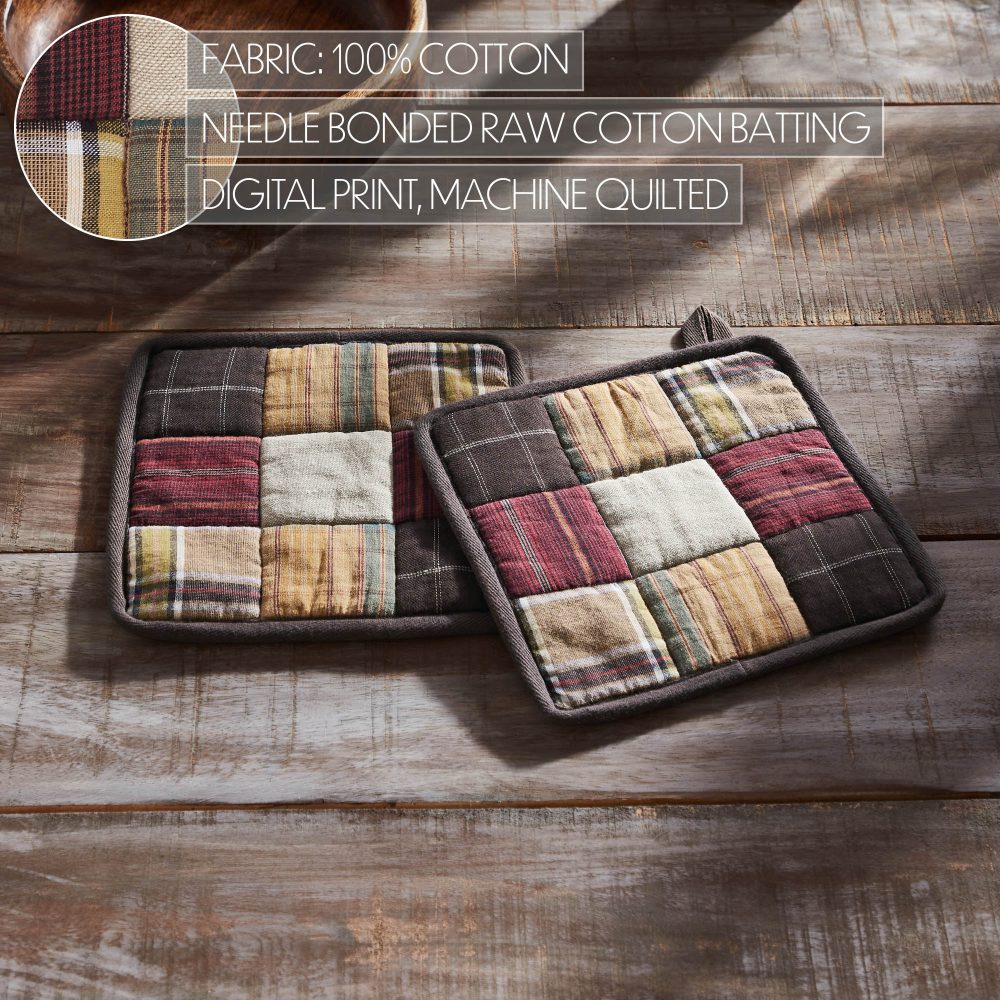 FABRIC: 100% COTTON
NEEDLE BONDED RAW COTTON BATTING
DIGITAL PRINT, MACHINE QUILTED