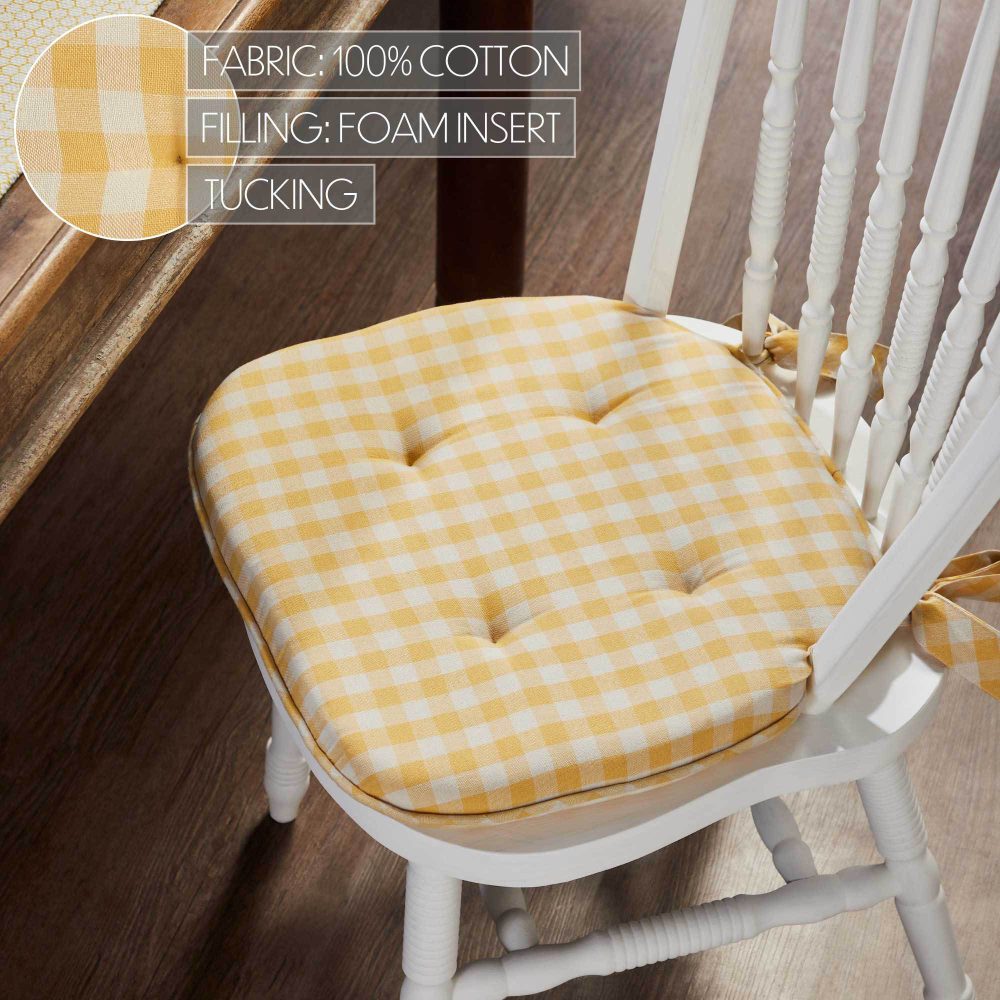 FABRIC: 100% COTTON
FILLING: FOAM INSERT
TUCKING