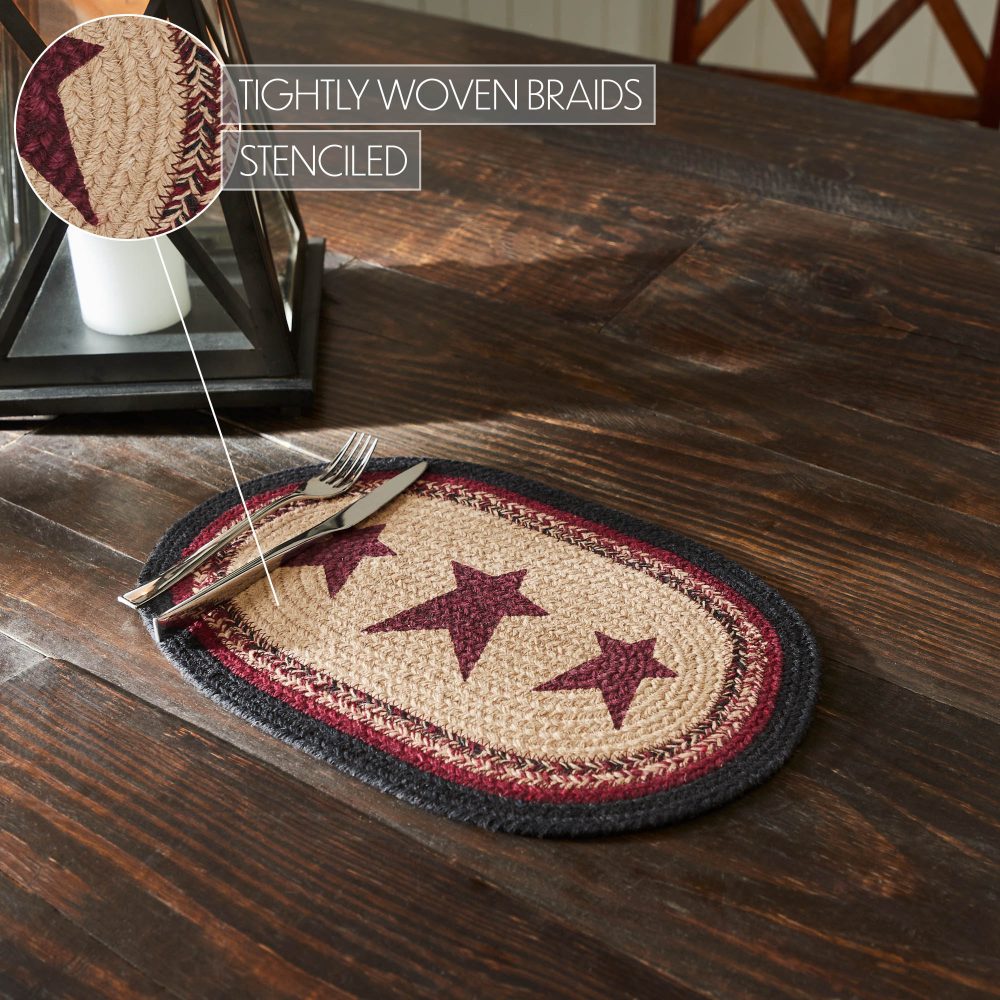 TIGHTLY WOVEN BRAIDS
STENCILED