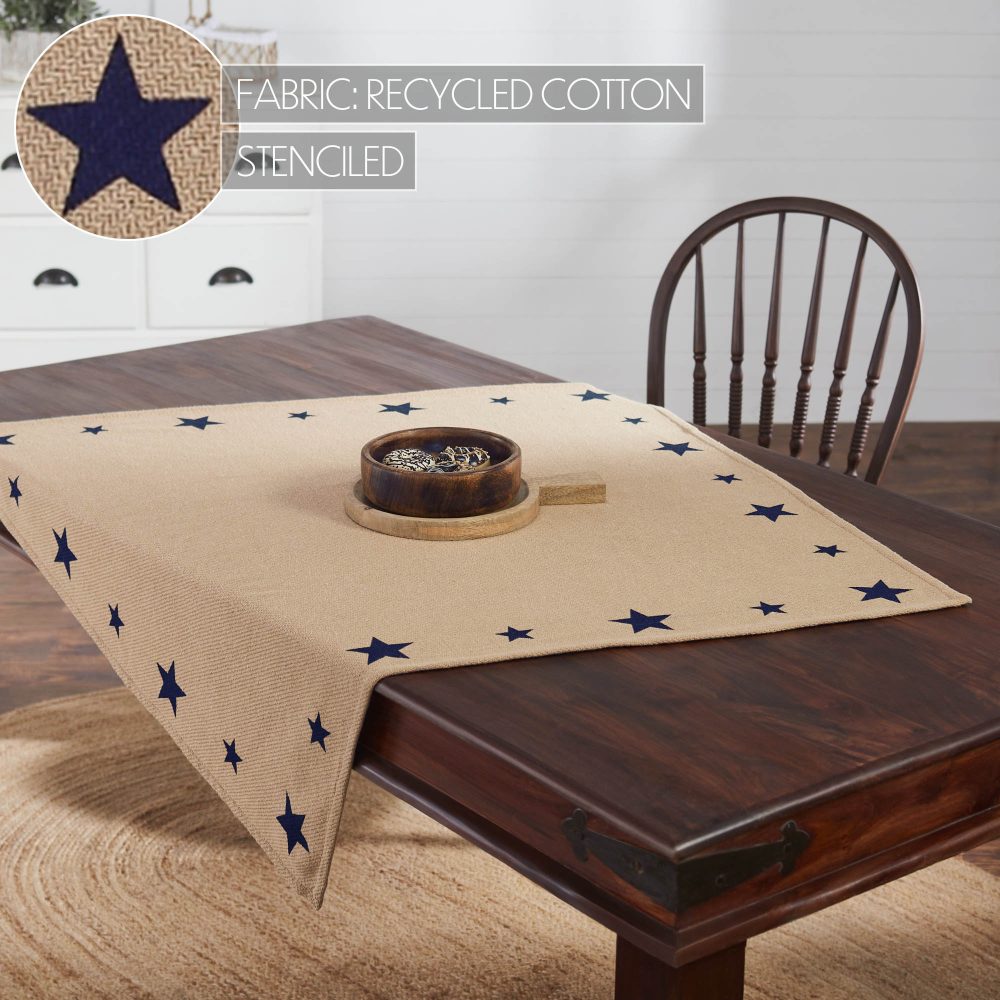 FABRIC: RECYCLED COTTON

STENCILED