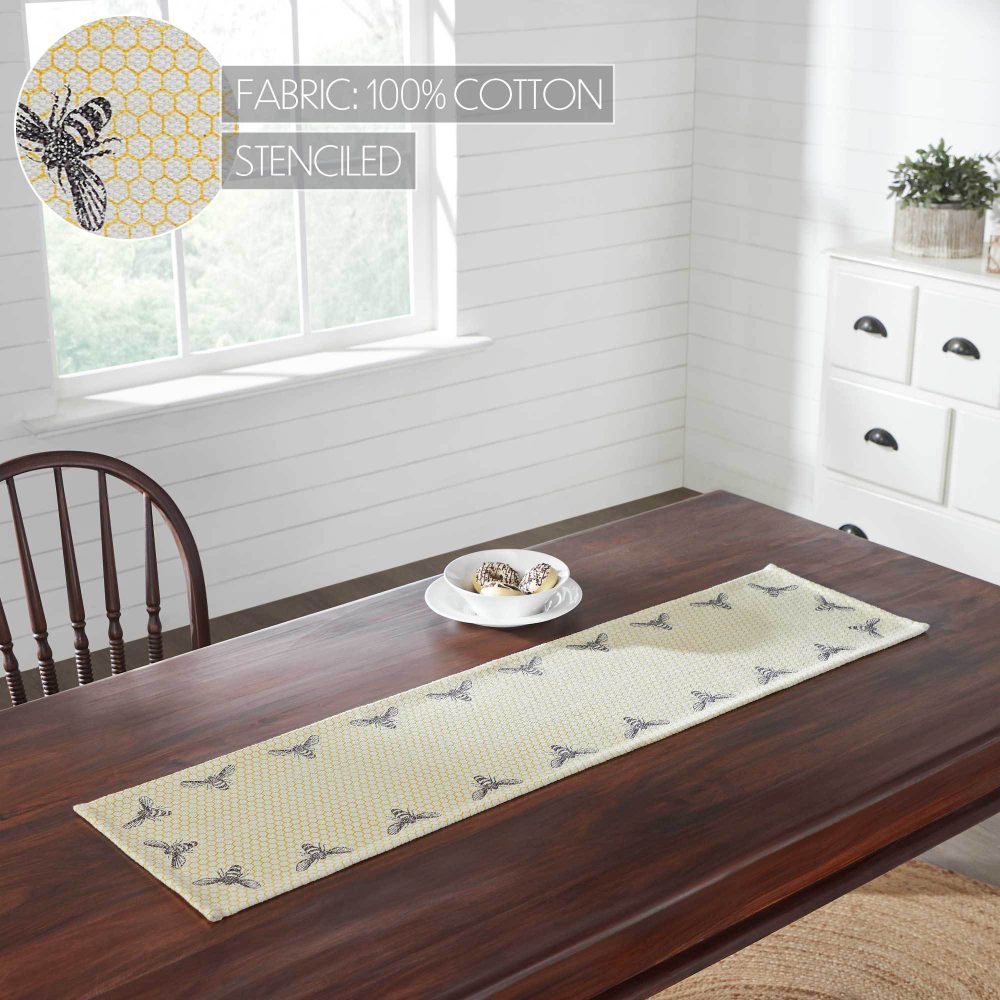 FABRIC: 100% COTTON
STENCILED