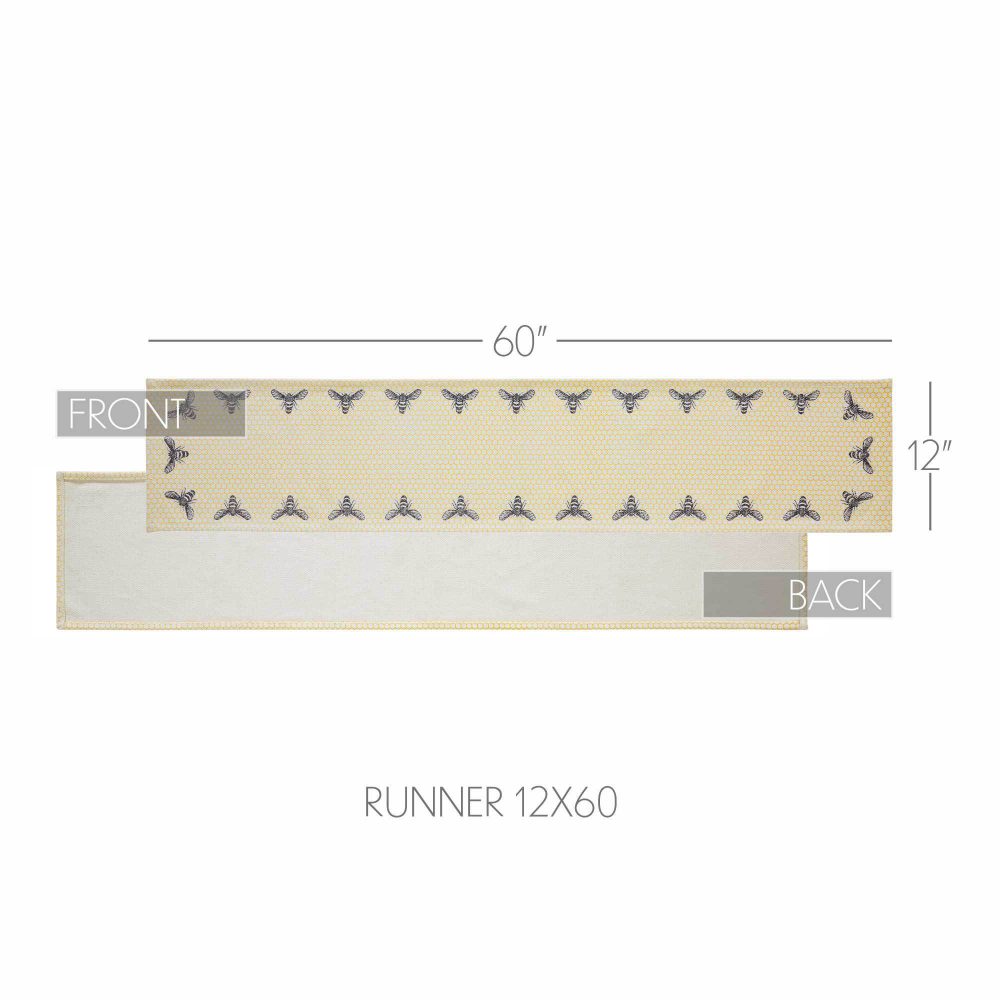 60″

FRONT

12″

BACK

RUNNER 12X60