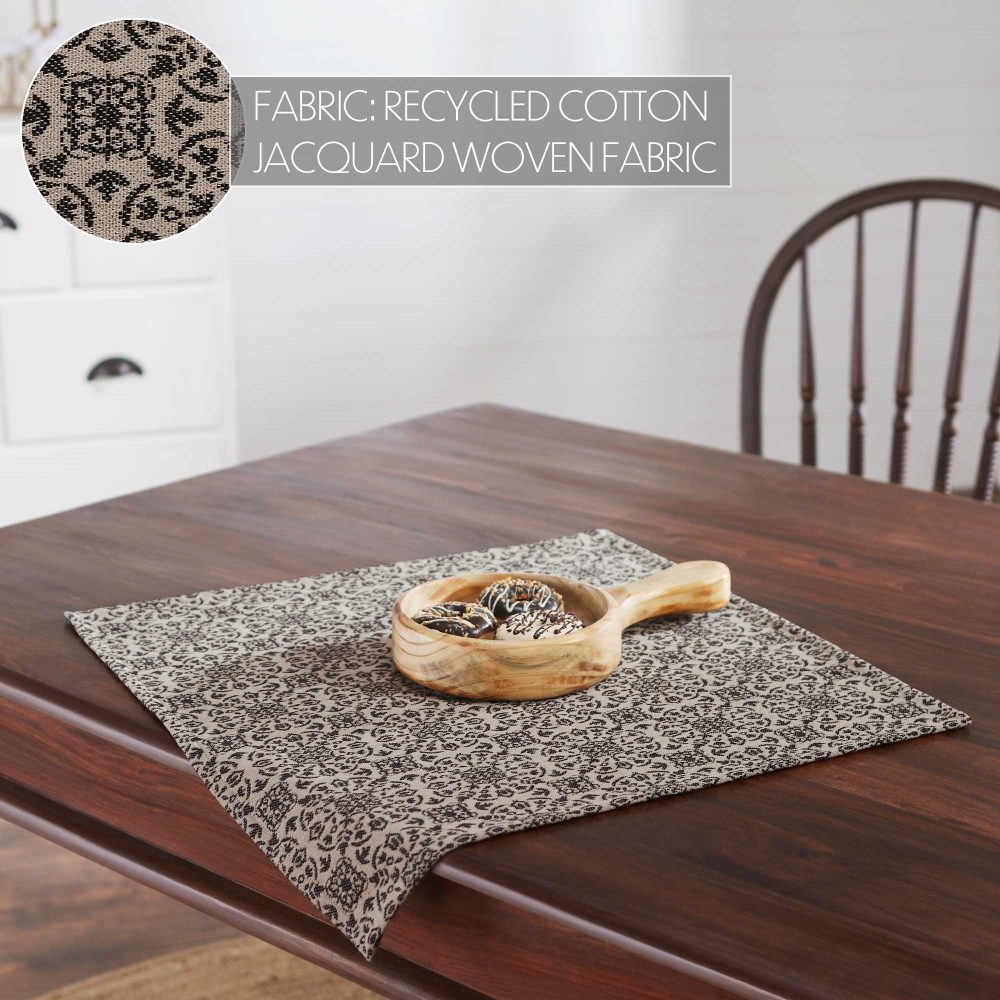 FABRIC: RECYCLED COTTON
JACQUARD WOVEN FABRIC