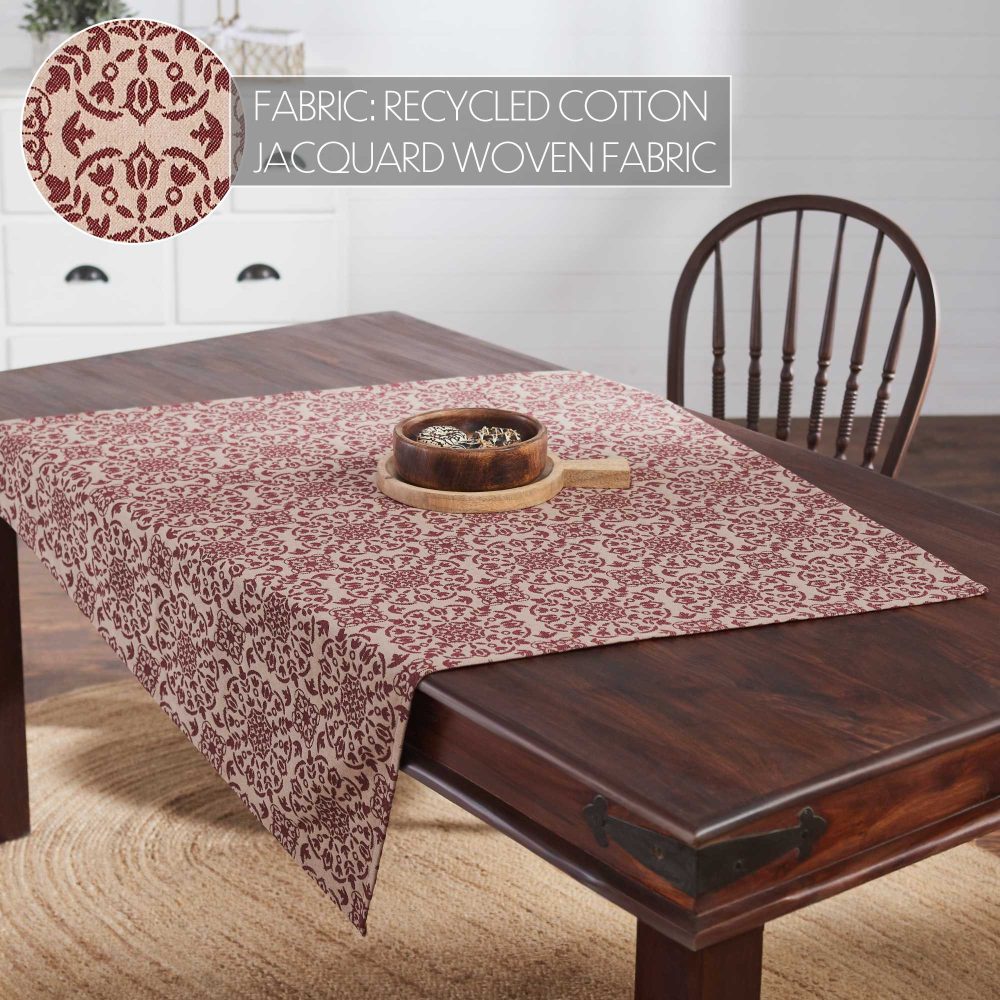 FABRIC: RECYCLED COTTON
JACQUARD WOVEN FABRIC