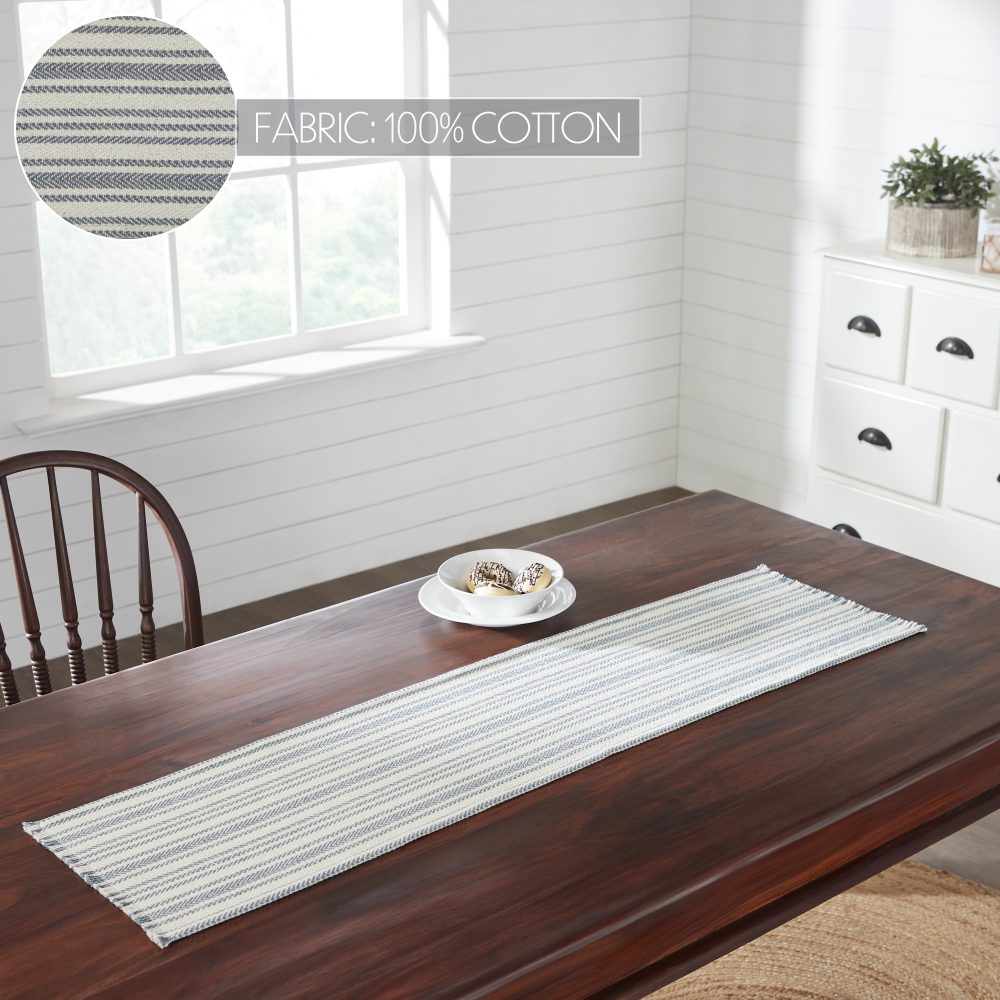 FABRIC: 100% COTTON