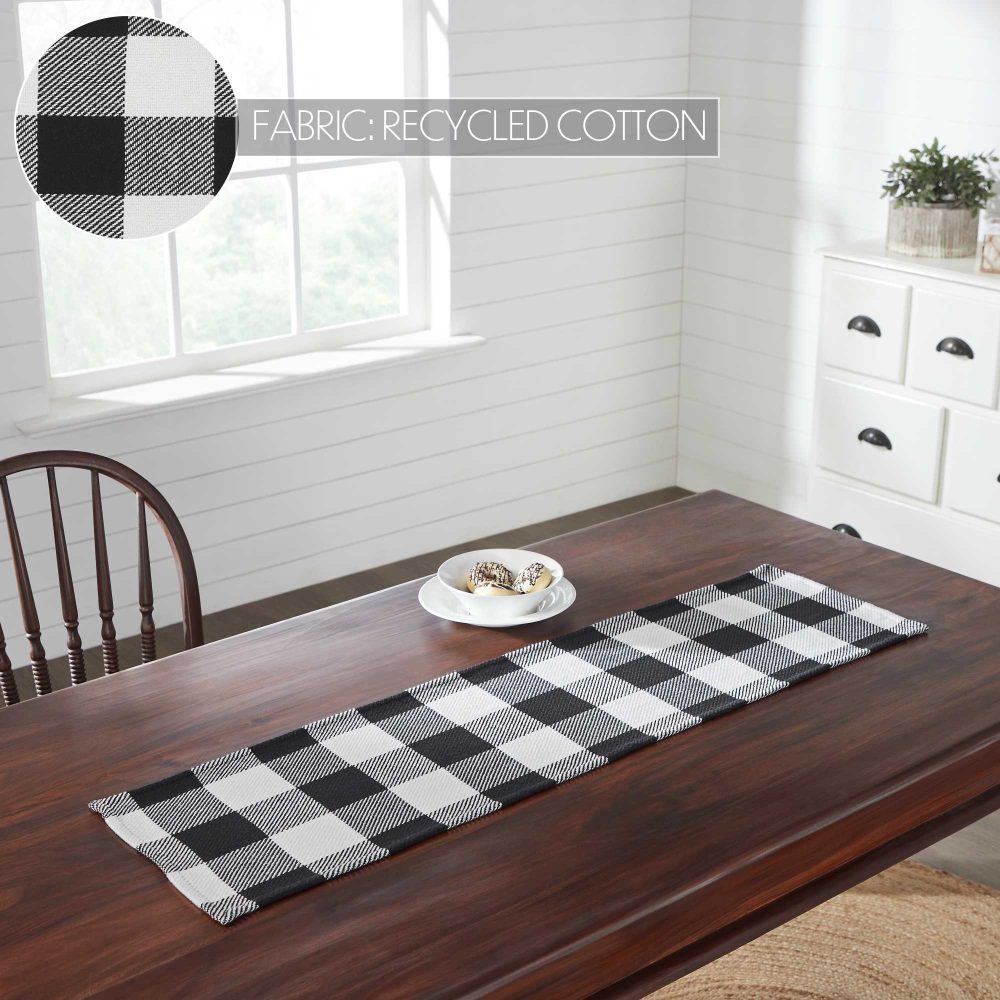 FABRIC: RECYCLED COTTON