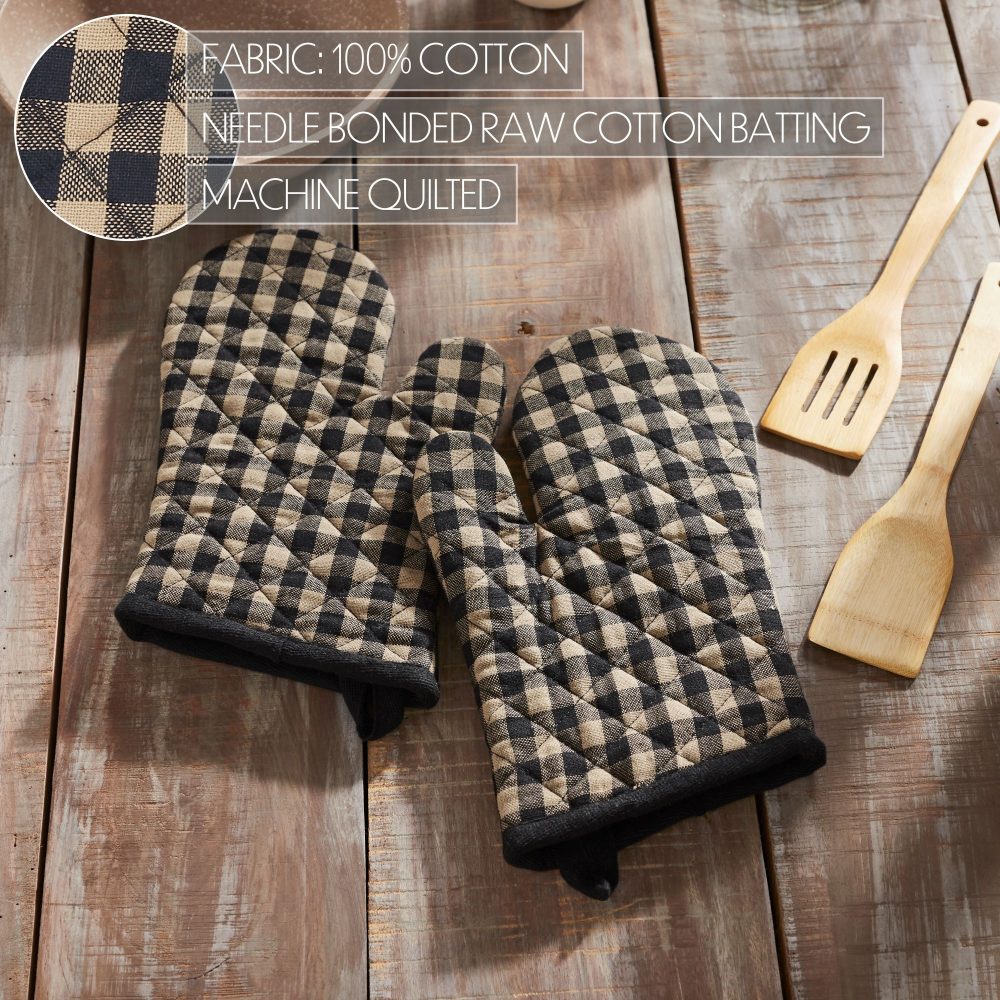 FABRIC: 100% COTTON
NEEDLE BONDED RAW COTTON BATTING
MACHINE QUILTED