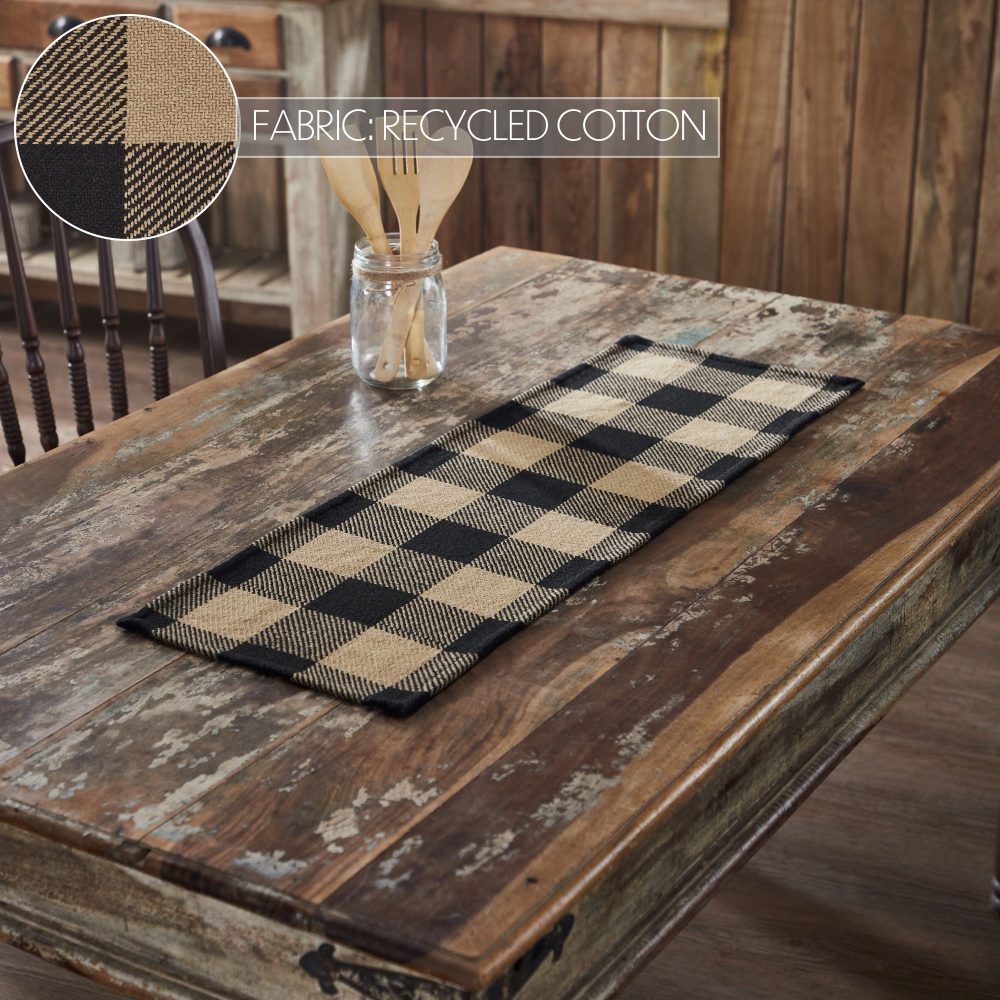 FABRIC: RECYCLED COTTON