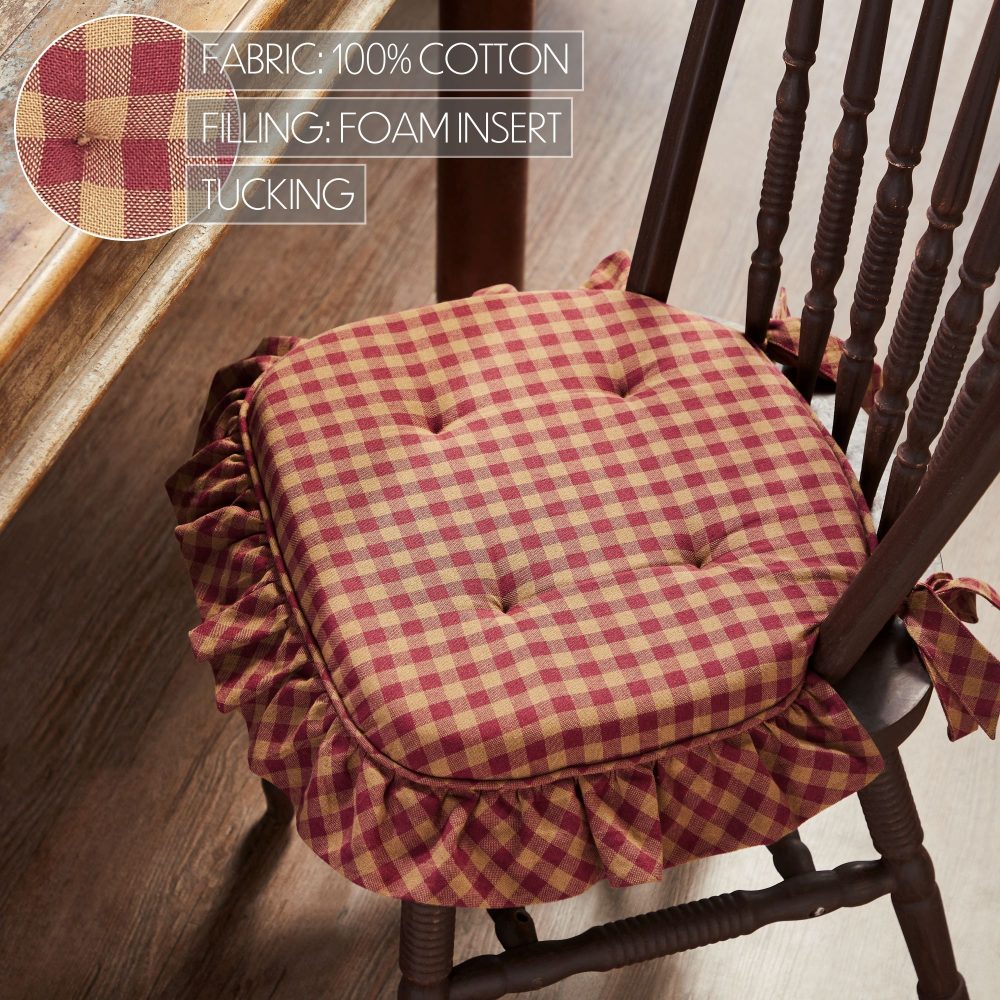 FABRIC: 100% COTTON

FILLING: FOAM INSERT

TUCKING