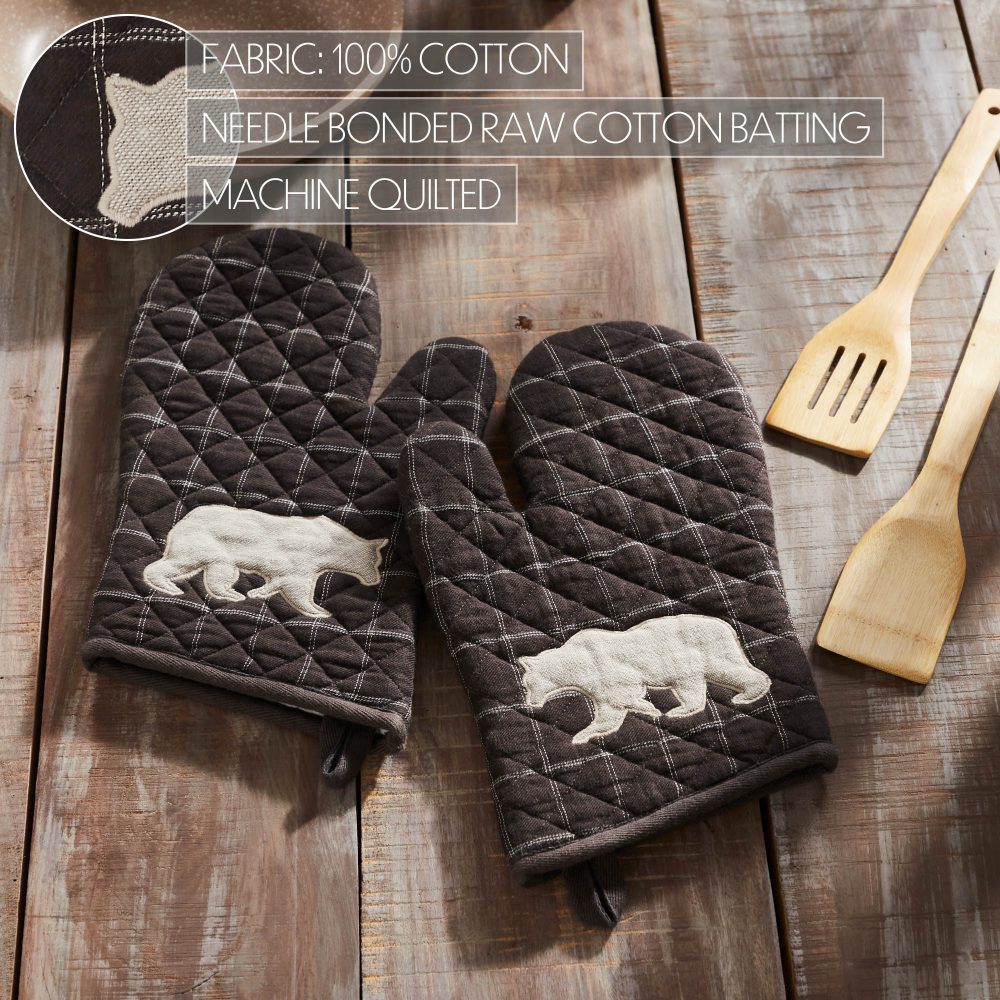 FABRIC: 100% COTTON

NEEDLE BONDED RAW COTTON BATTING

MACHINE QUILTED