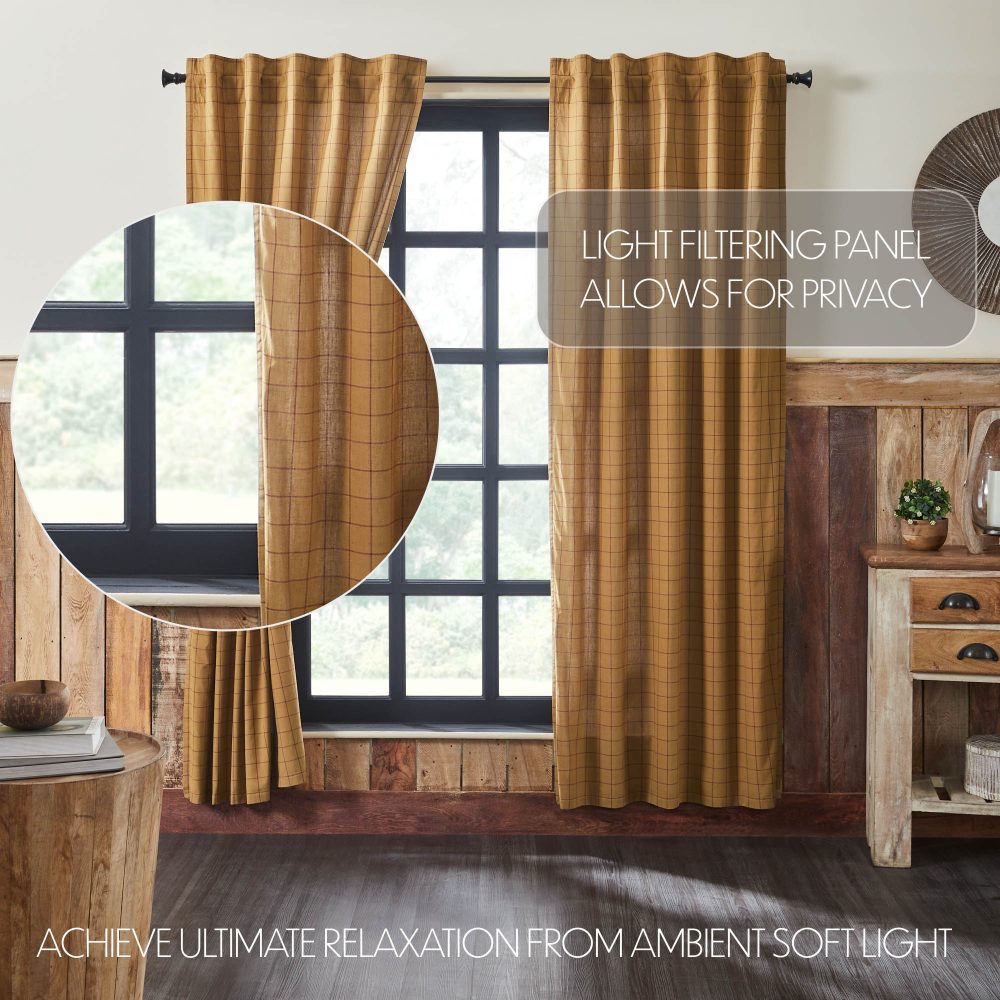 LIGHT FILTERING PANEL ALLOWS FOR PRIVACY

ACHIEVE ULTIMATE RELAXATION FROM AMBIENT SOFT LIGHT