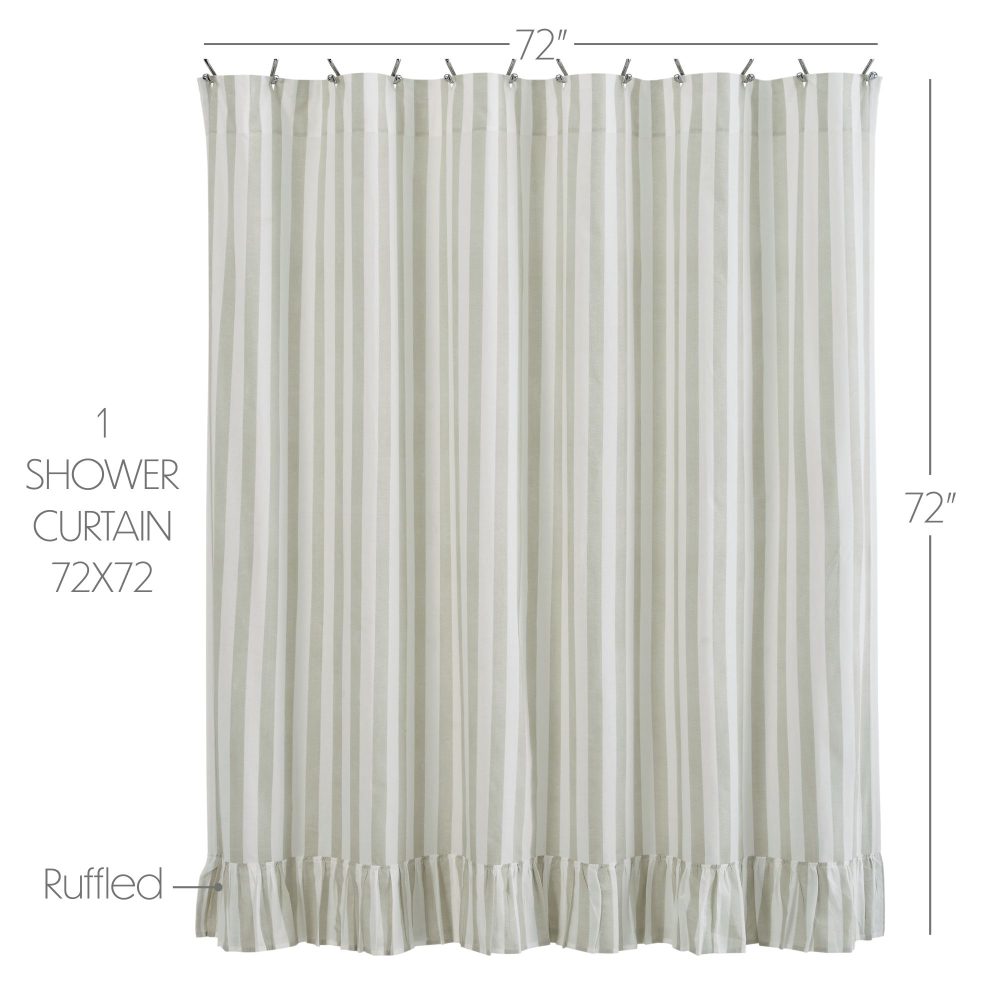 72"

1
SHOWER
CURTAIN
72X72

72"

Ruffled