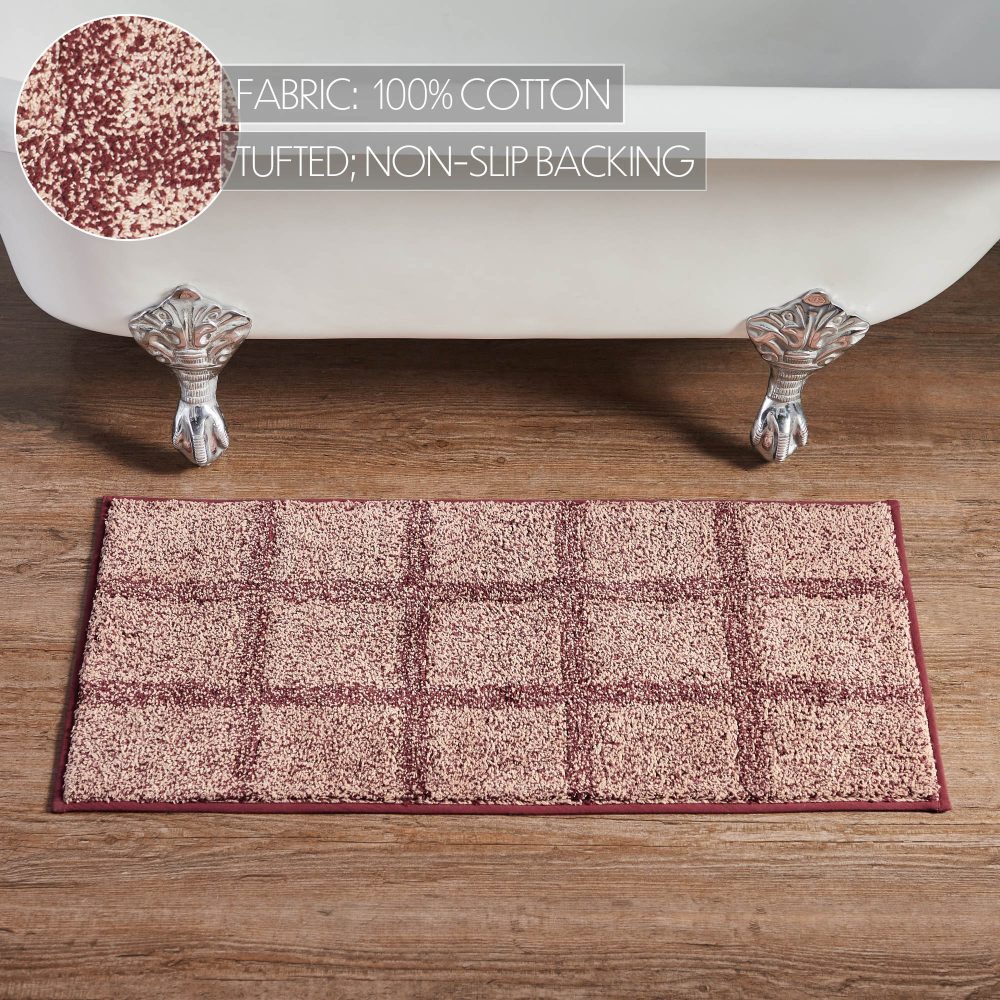 FABRIC: 100% COTTON
TUFTED; NON-SLIP BACKING