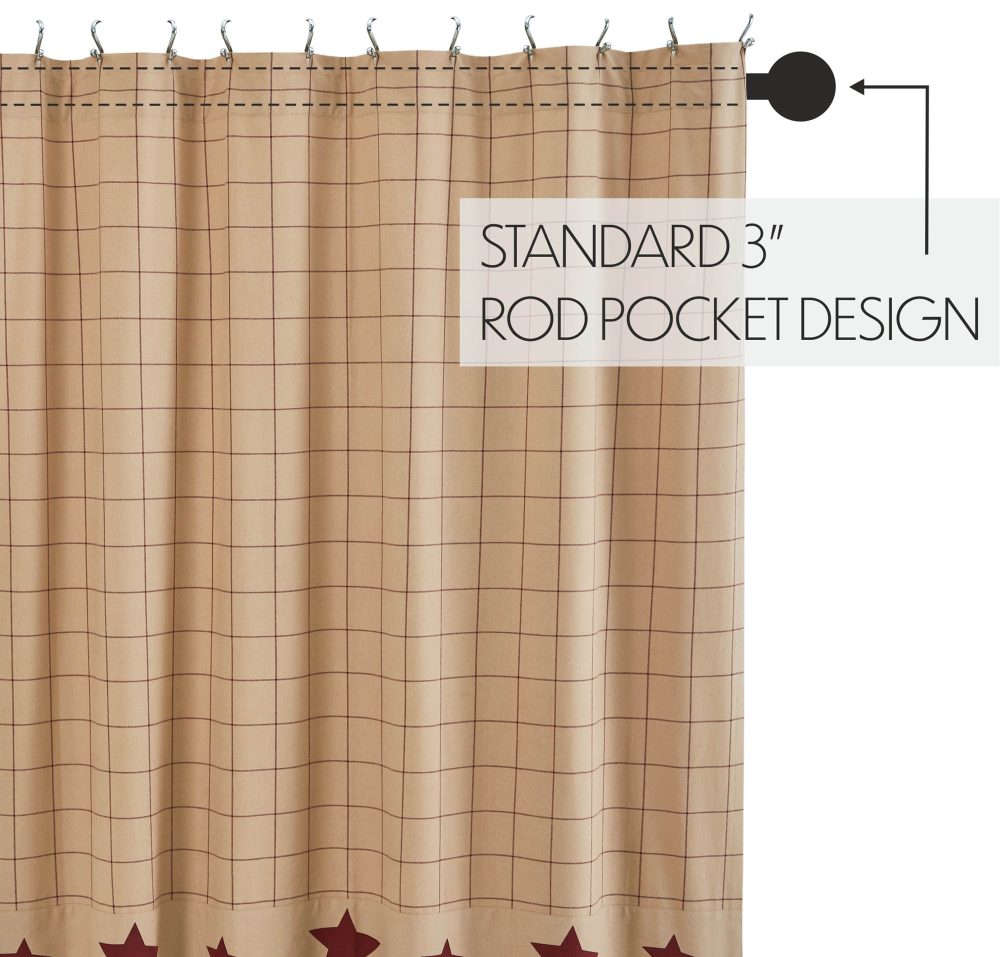 STANDARD 3"
ROD POCKET DESIGN