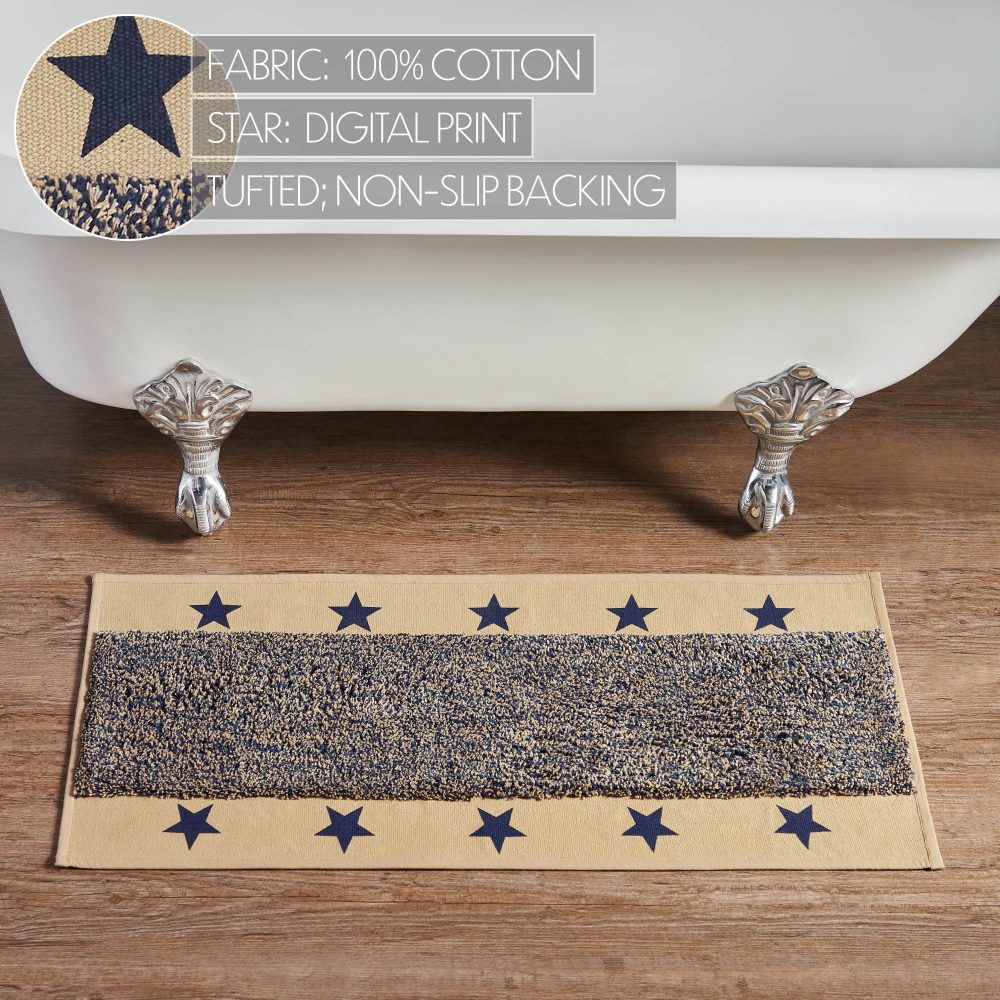 FABRIC: 100% COTTON
STAR: DIGITAL PRINT
TUFTED; NON-SLIP BACKING