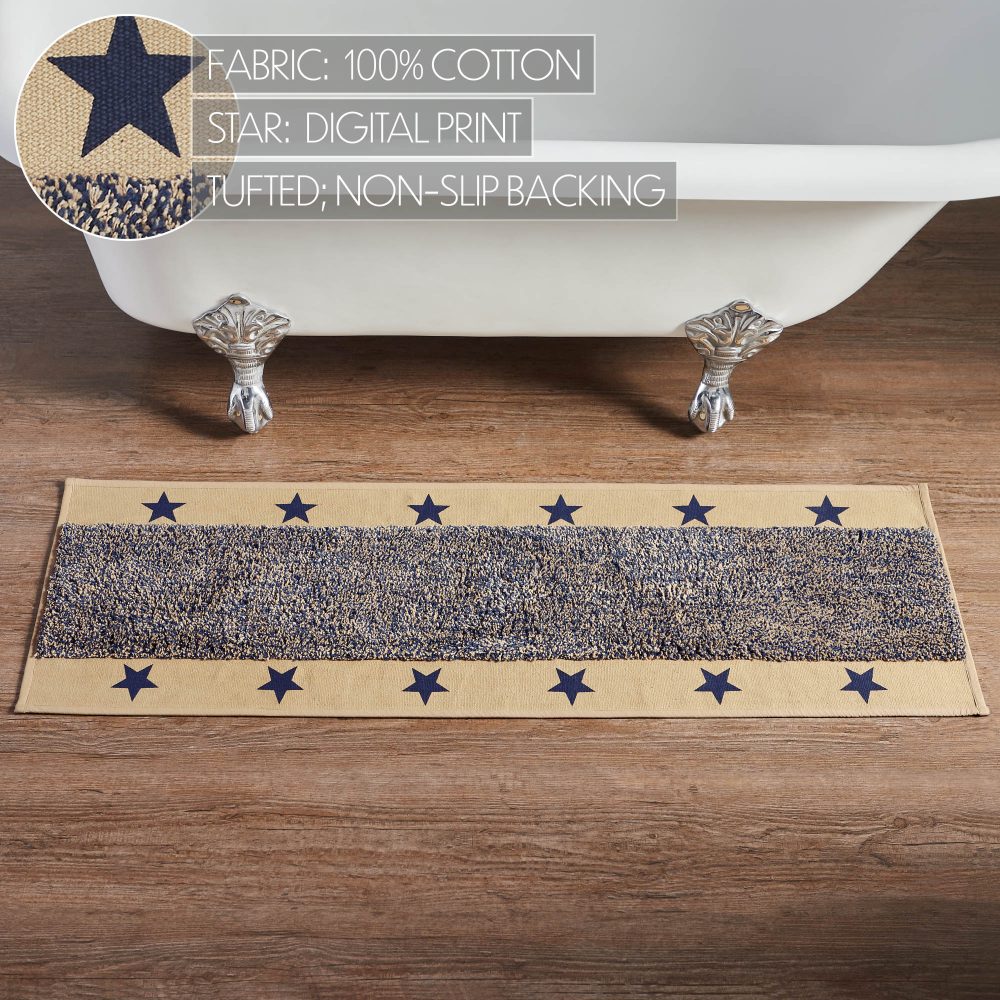 FABRIC: 100% COTTON
STAR: DIGITAL PRINT
TUFTED; NON-SLIP BACKING