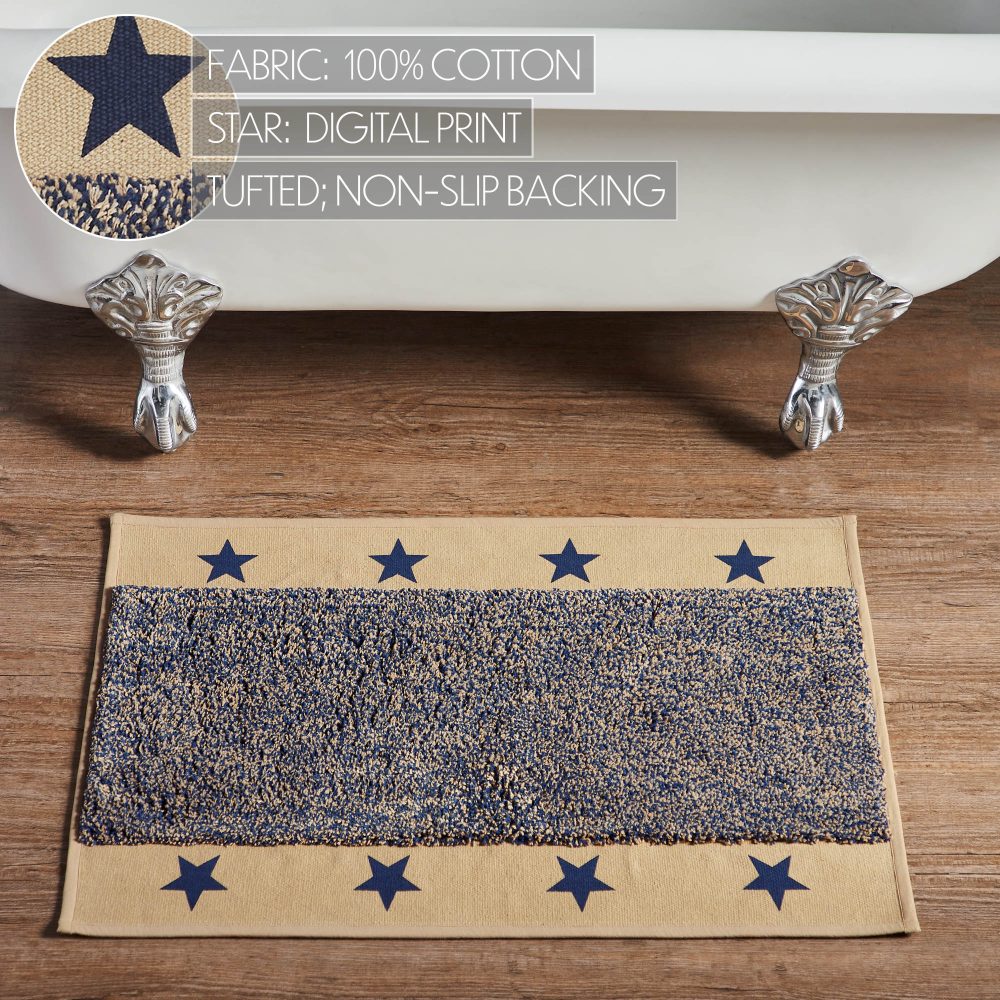 FABRIC: 100% COTTON
STAR: DIGITAL PRINT
TUFTED; NON-SLIP BACKING