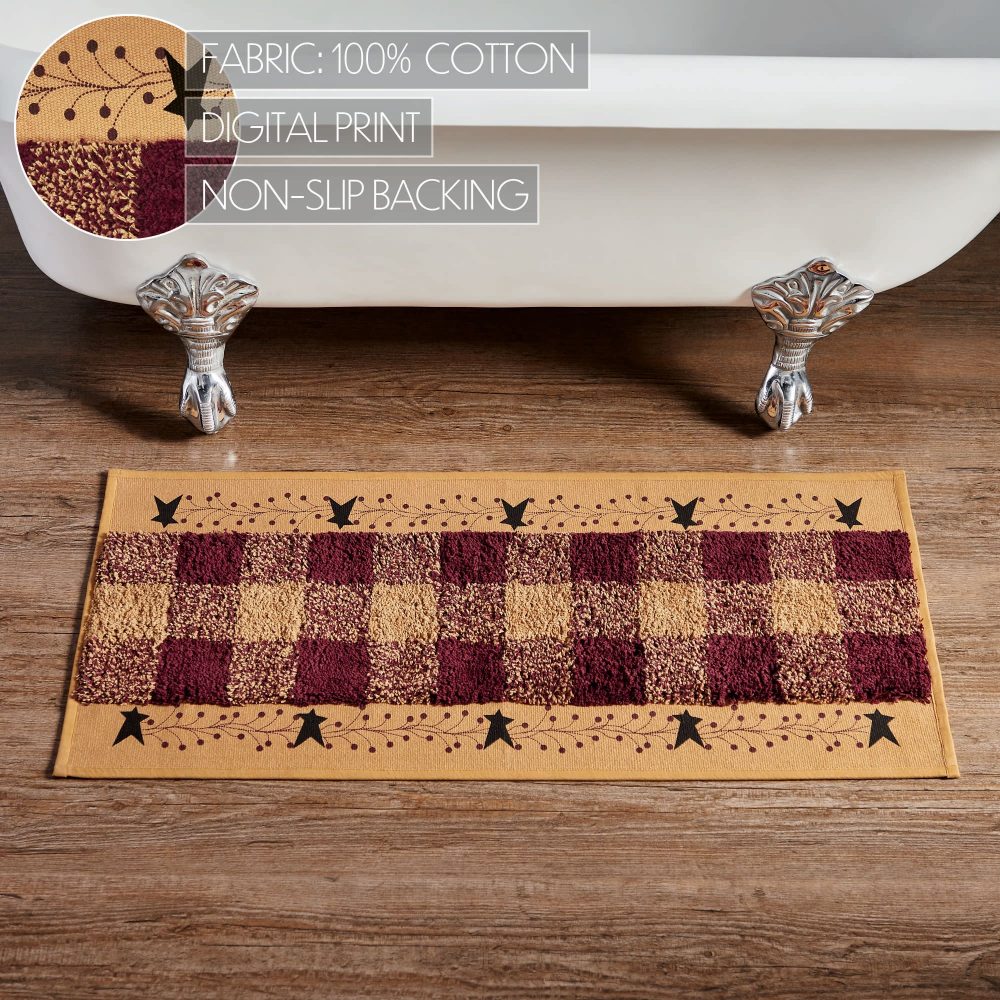 FABRIC: 100% COTTON
DIGITAL PRINT
NON-SLIP BACKING