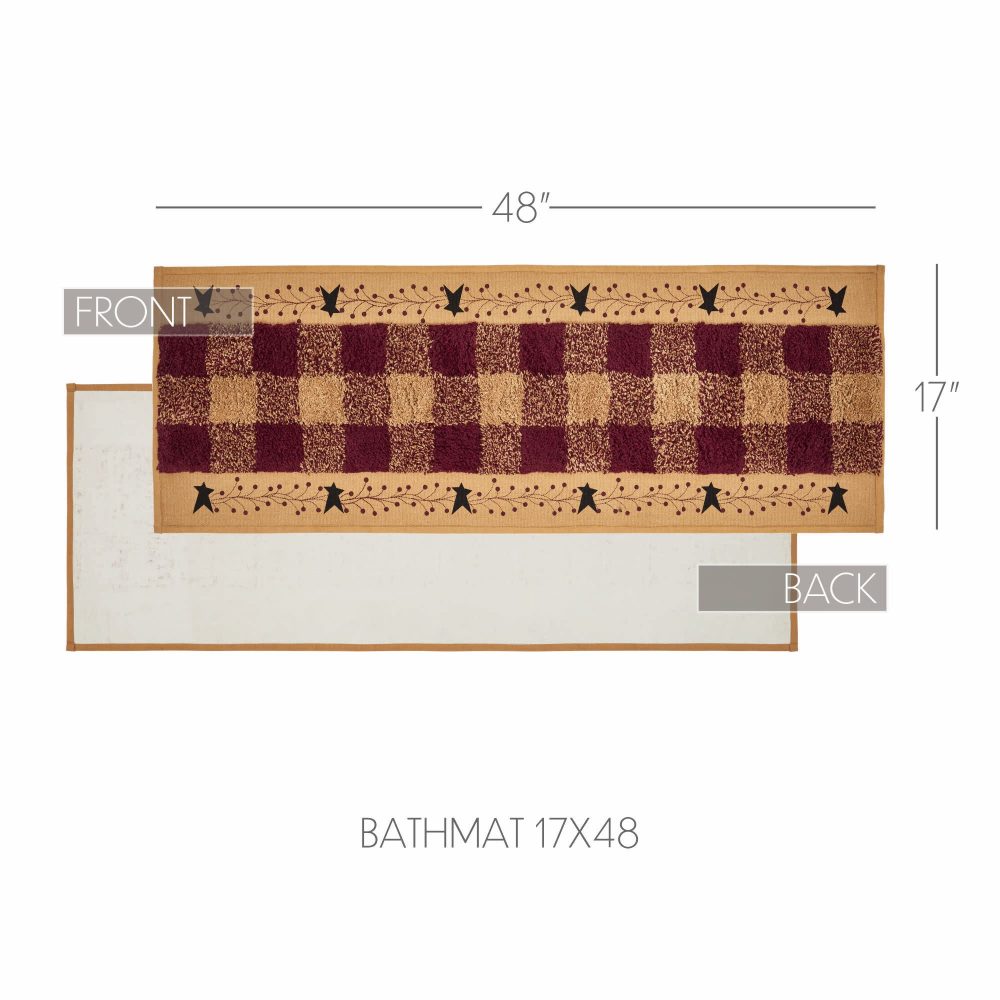 48"

FRONT

17"

BACK

BATHMAT 17X48