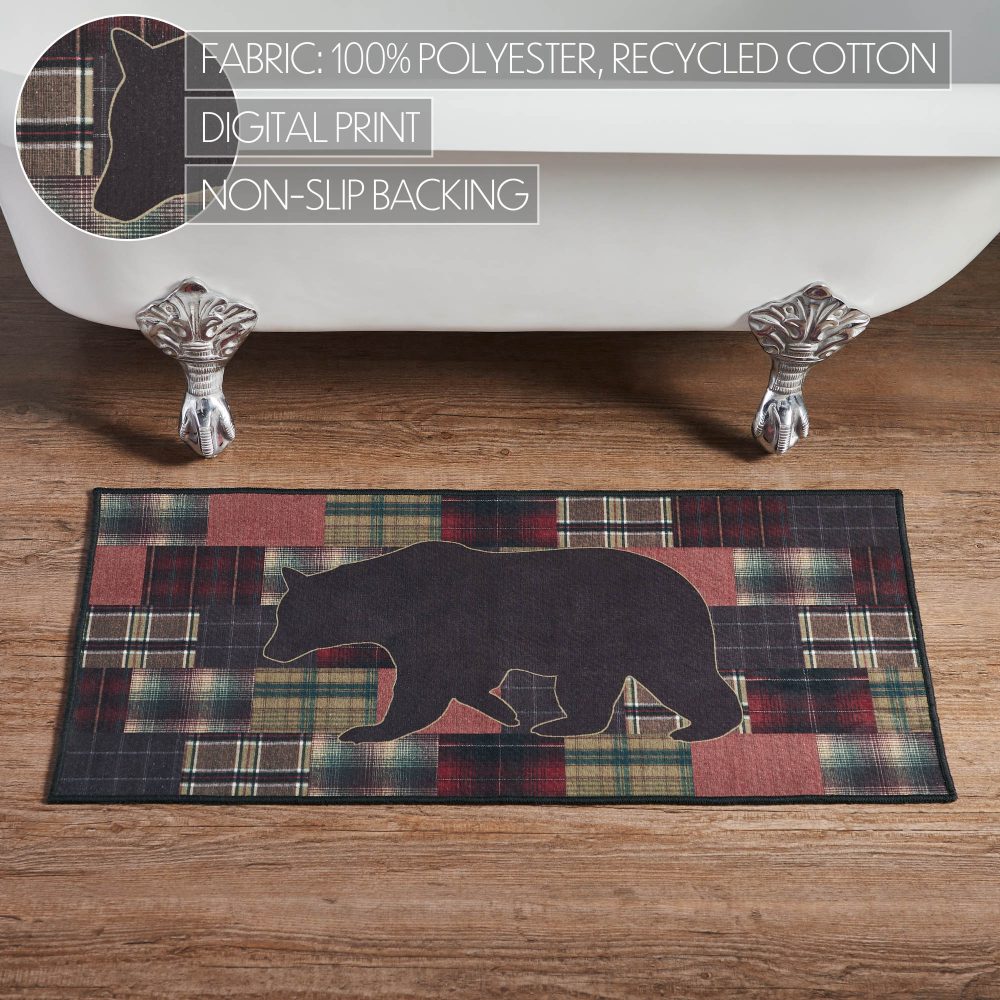 FABRIC: 100% POLYESTER, RECYCLED COTTON

DIGITAL PRINT

NON-SLIP BACKING