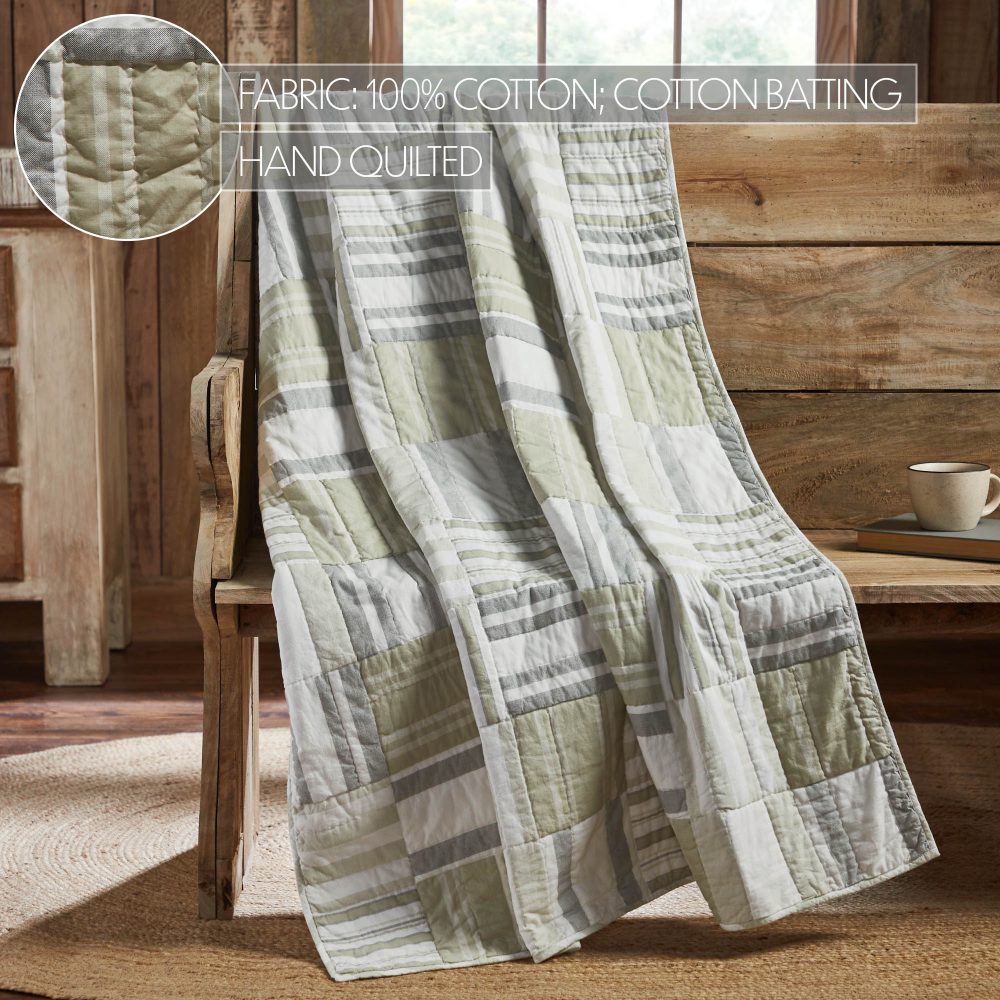 FABRIC: 100% COTTON; COTTON BATTING
HAND QUILTED