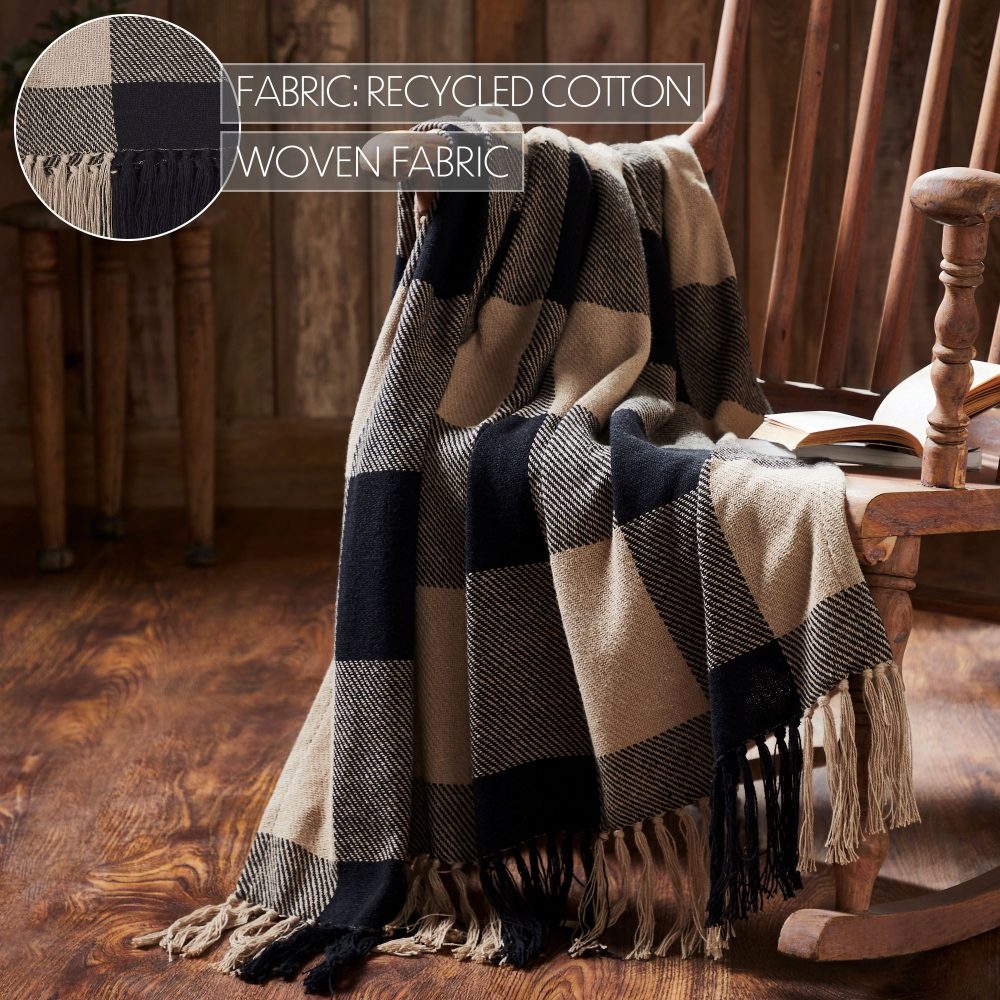 FABRIC: RECYCLED COTTON

WOVEN FABRIC