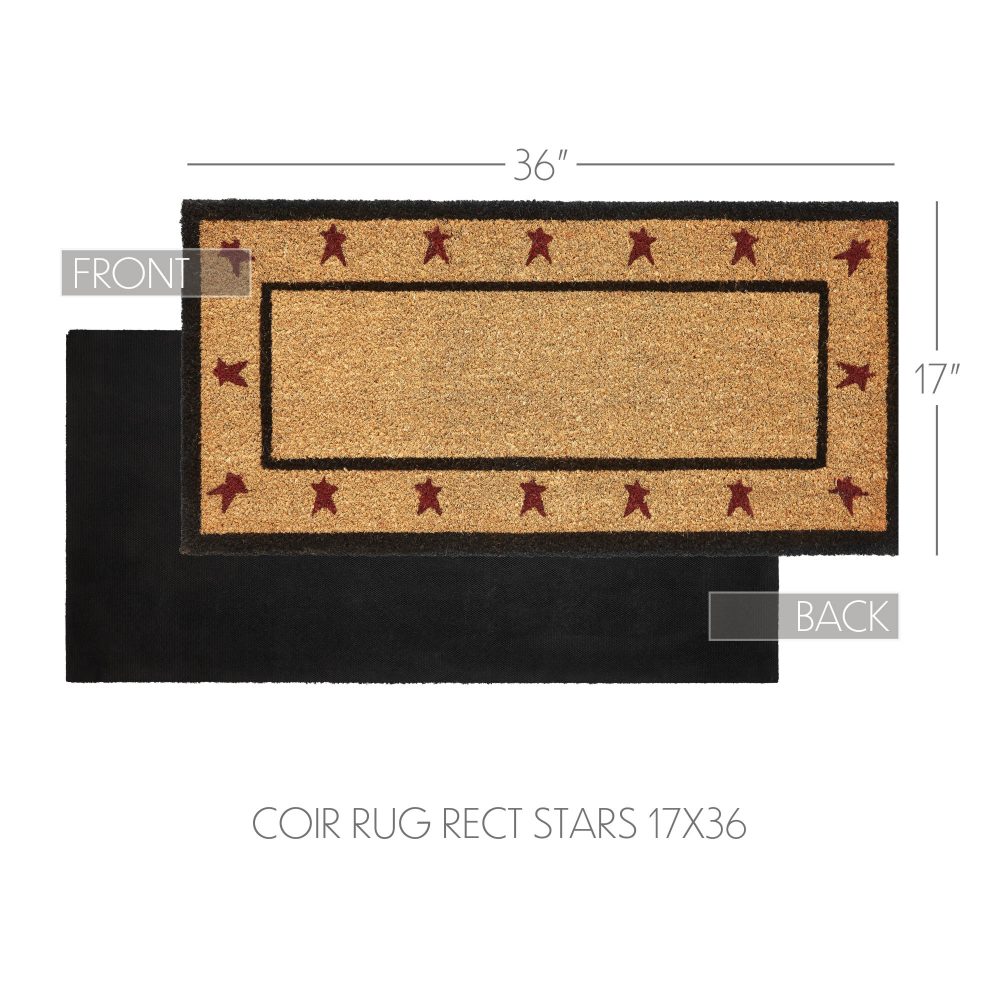 36"

FRONT

17"

BACK

COIR RUG RECT STARS 17X36