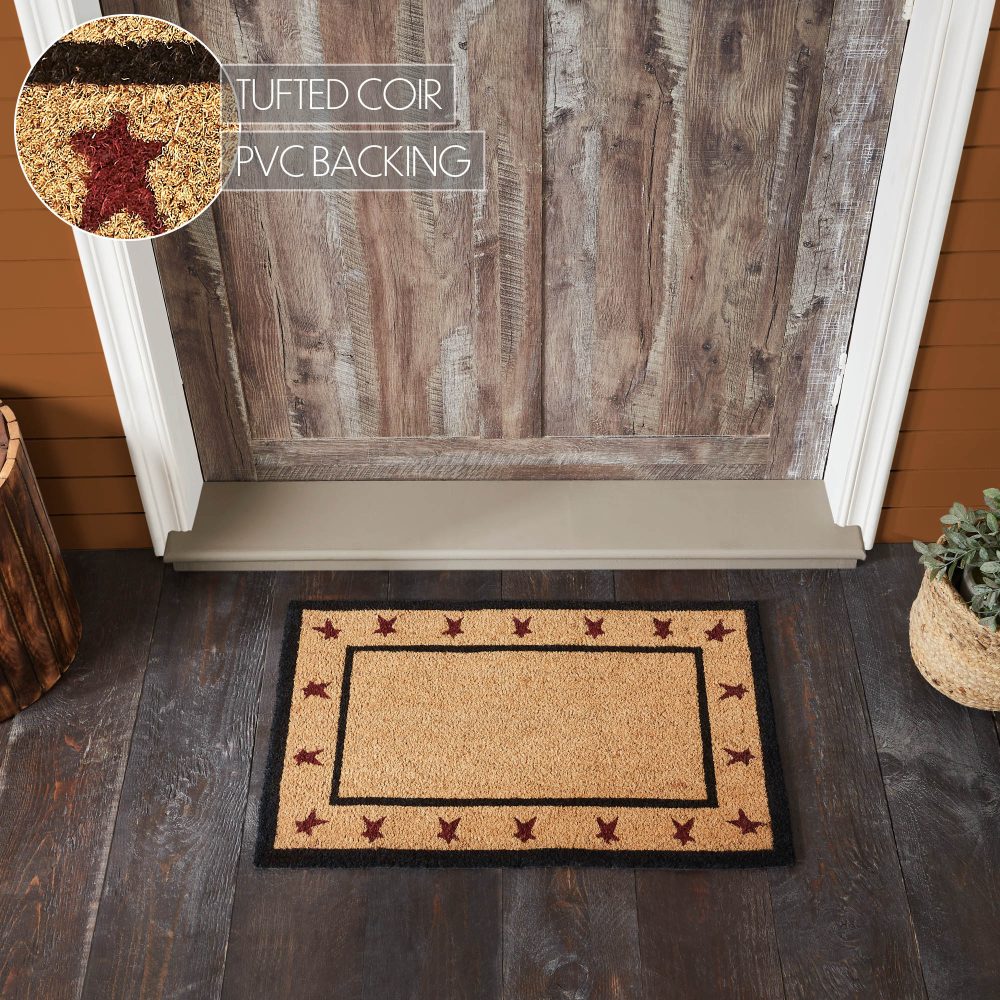 TUFTED COIR
PVC BACKING