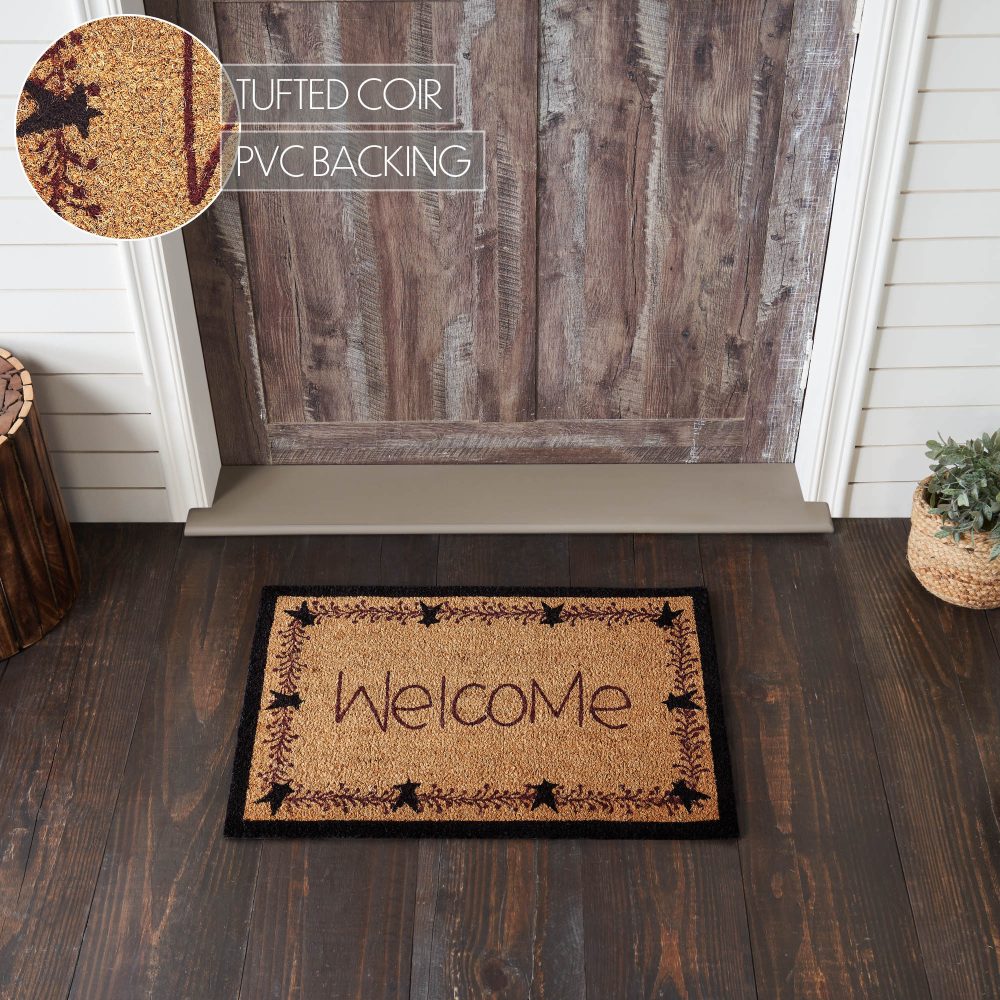 TUFTED COIR
PVC BACKING

WelcoMe