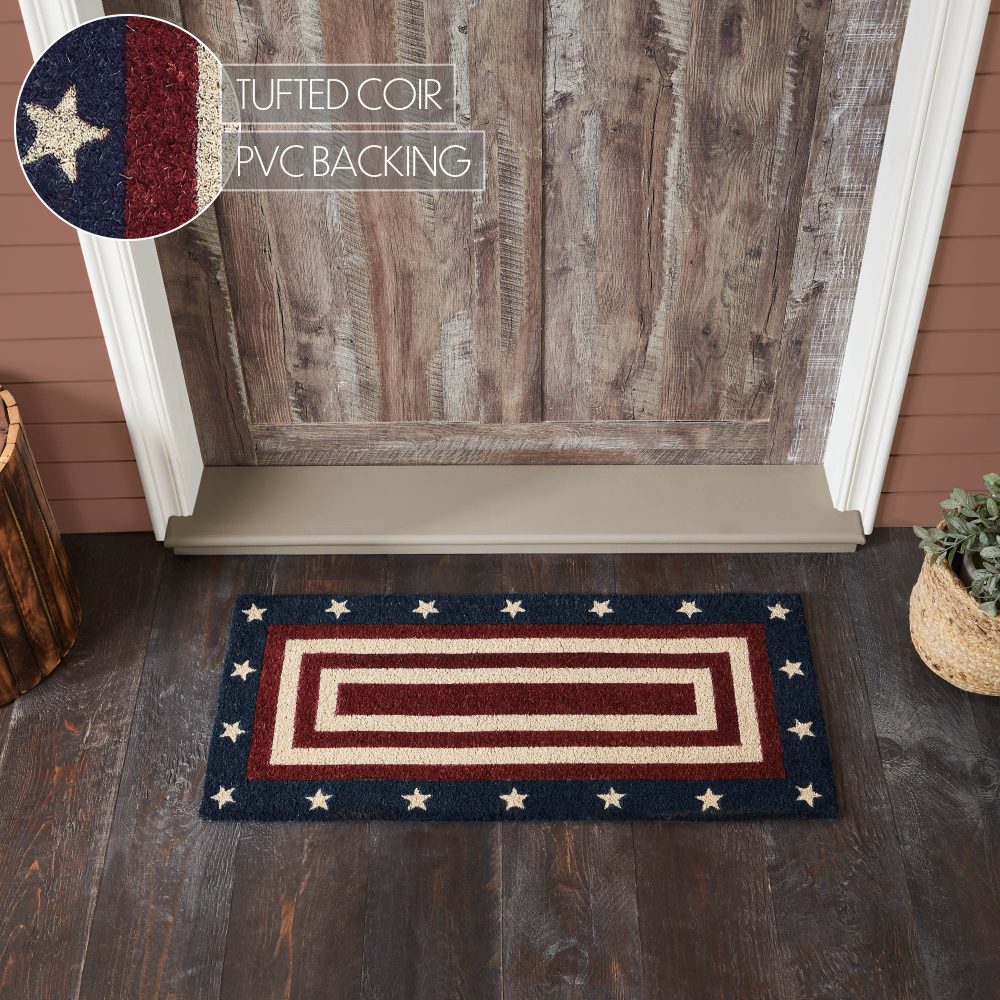 TUFTED COIR
PVC BACKING