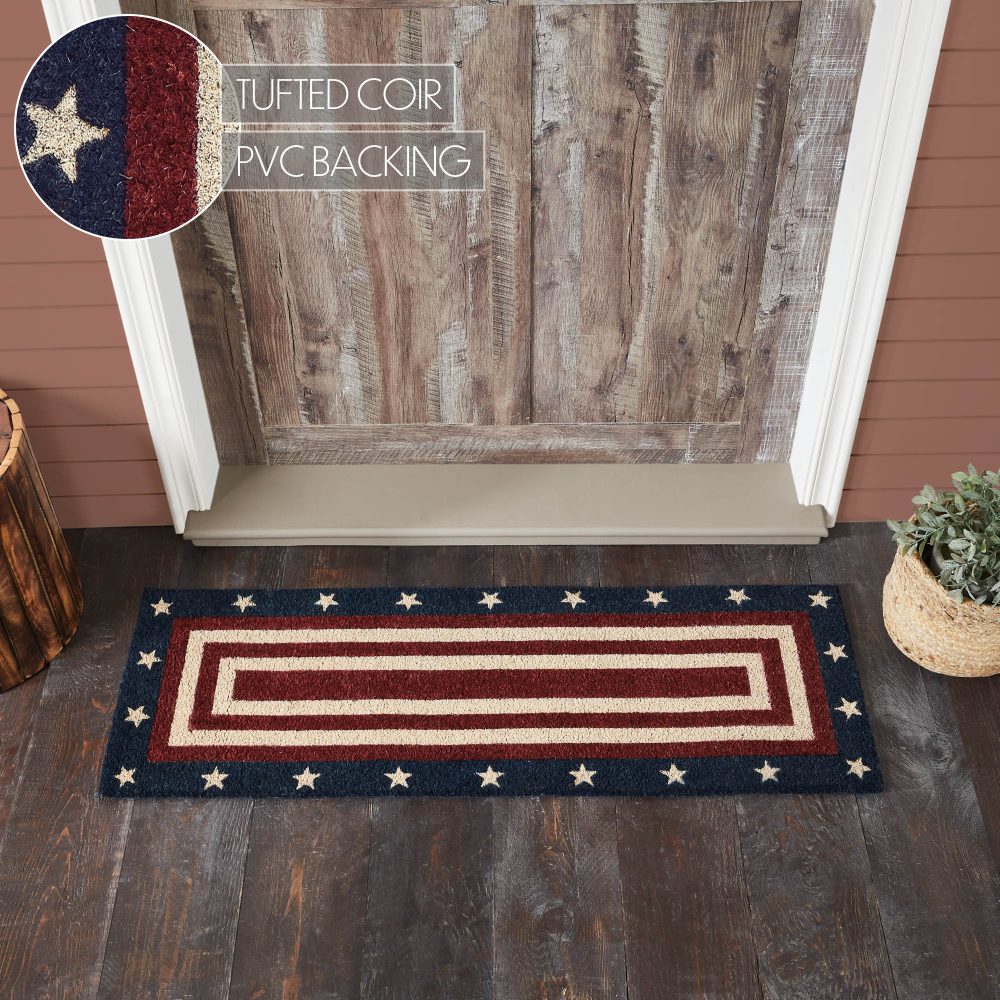 TUFTED COIR
PVC BACKING