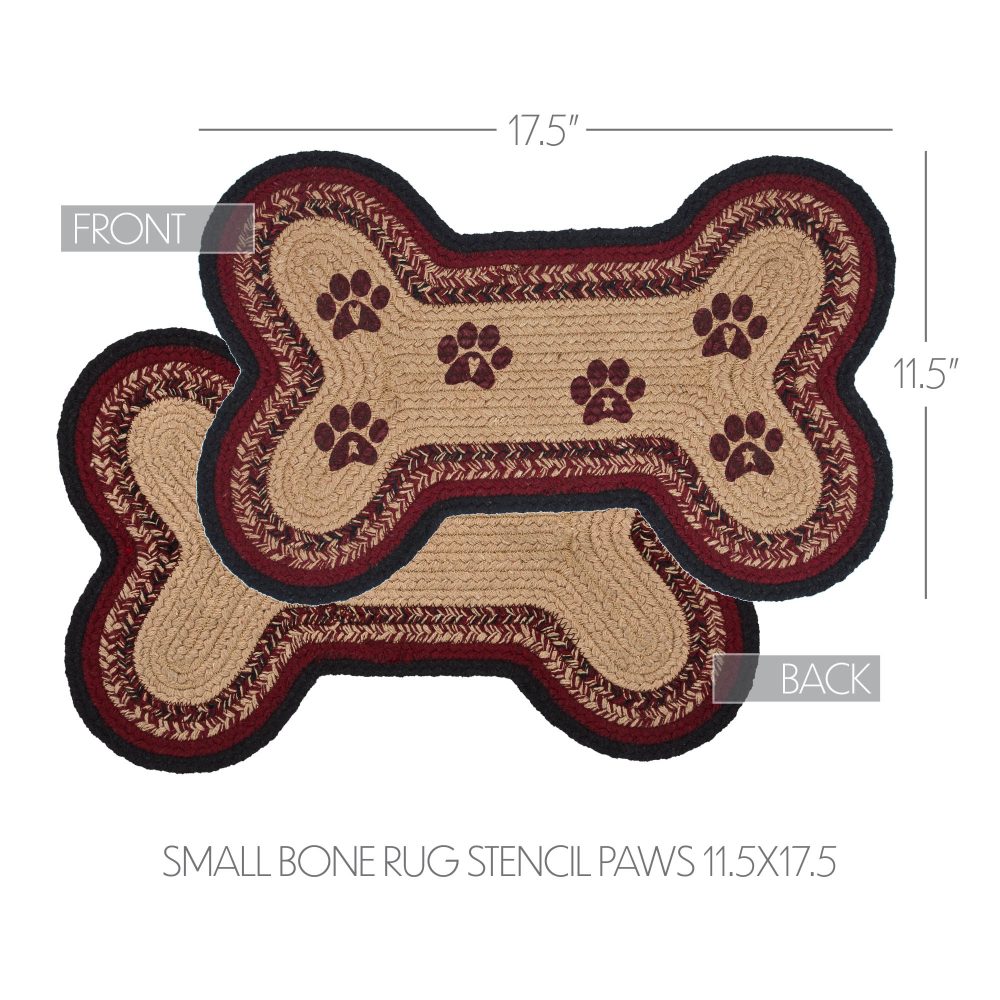 17.5"

FRONT

11.5"

BACK

SMALL BONE RUG STENCIL PAWS 11.5X17.5