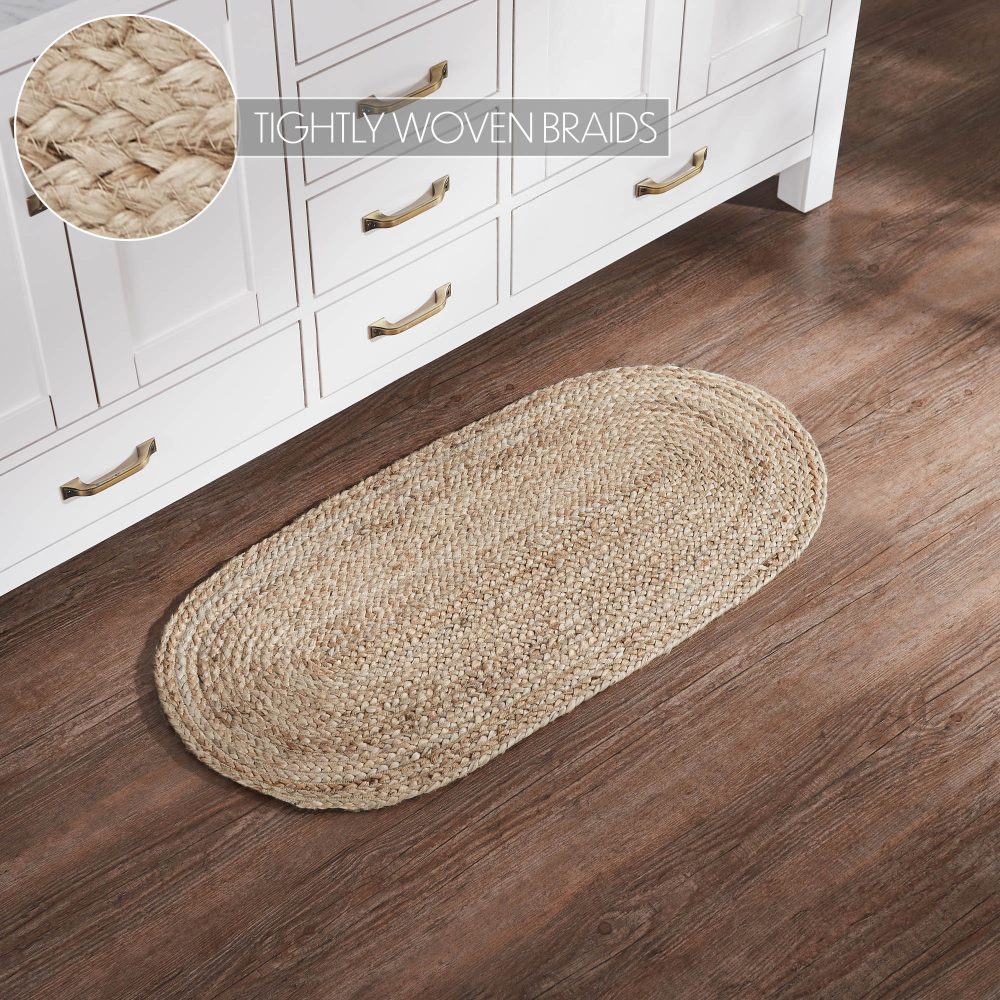 TIGHTLY WOVEN BRAIDS