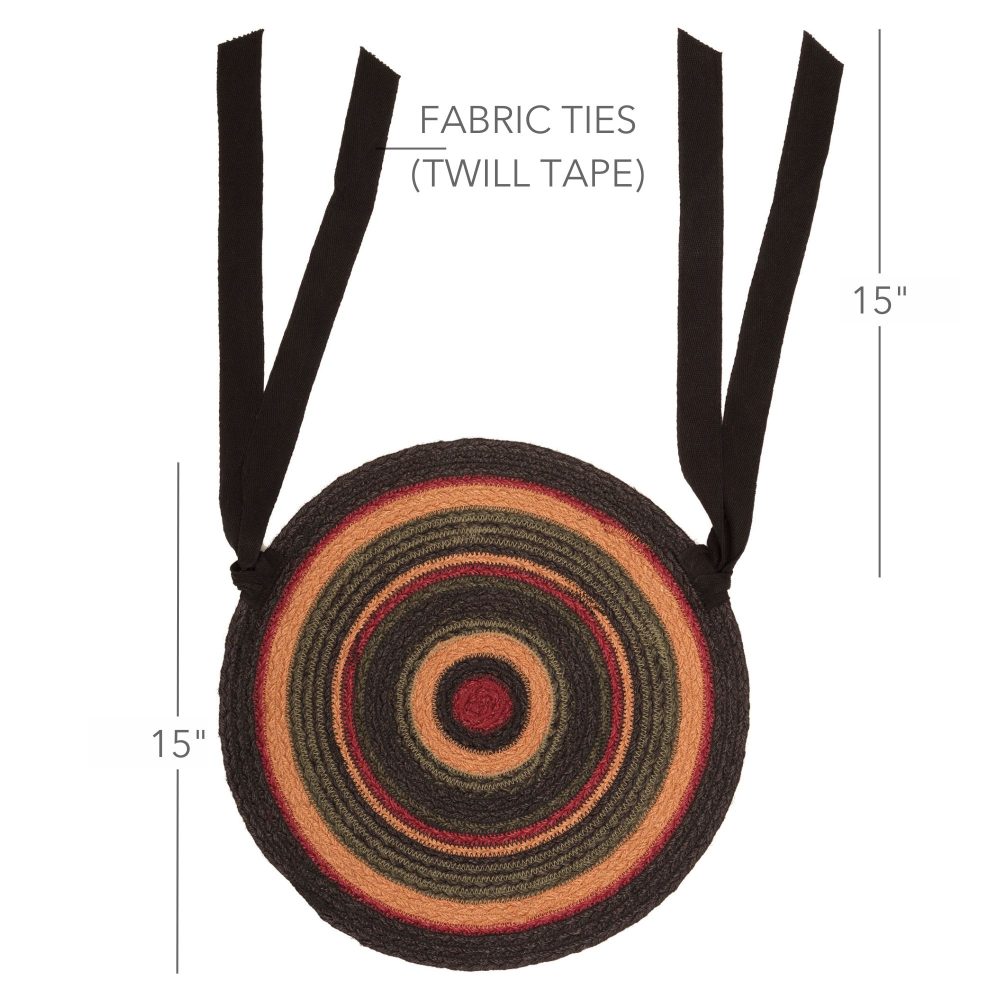 FABRIC TIES
(TWILL TAPE)

15"

15"