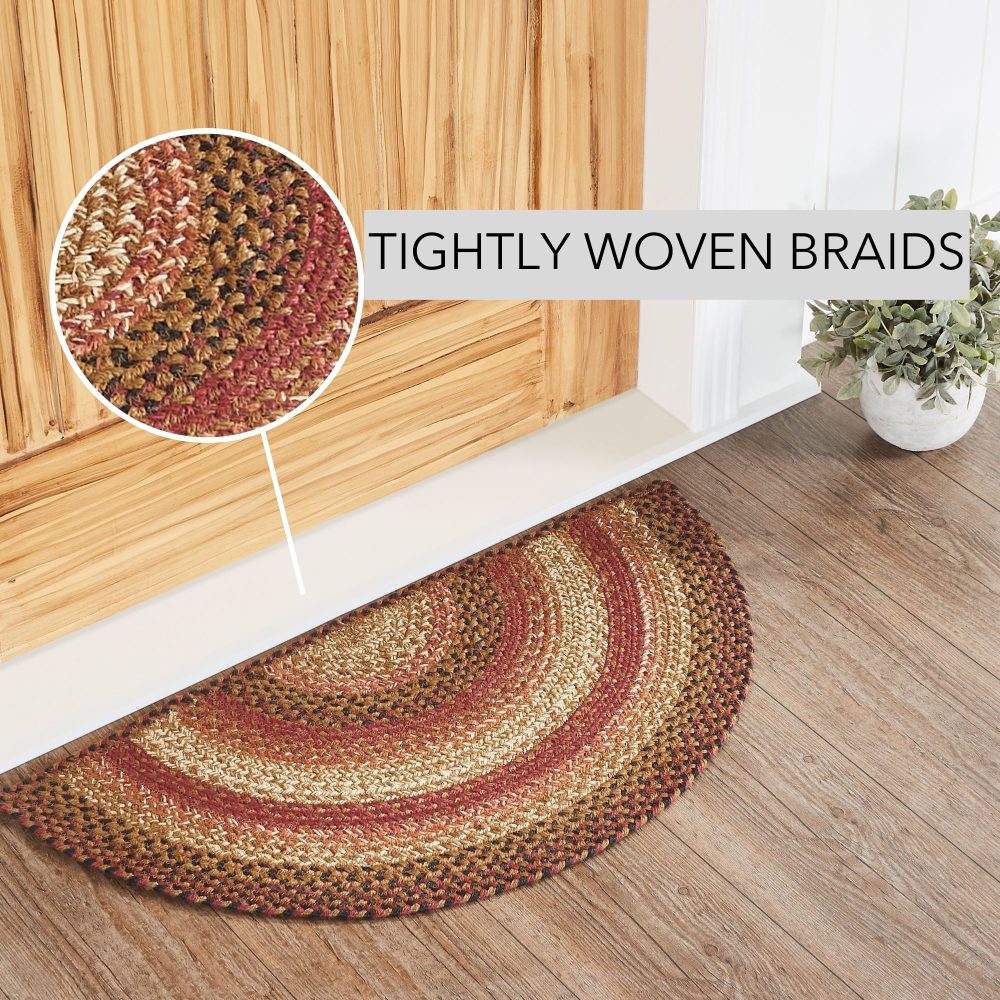 TIGHTLY WOVEN BRAIDS